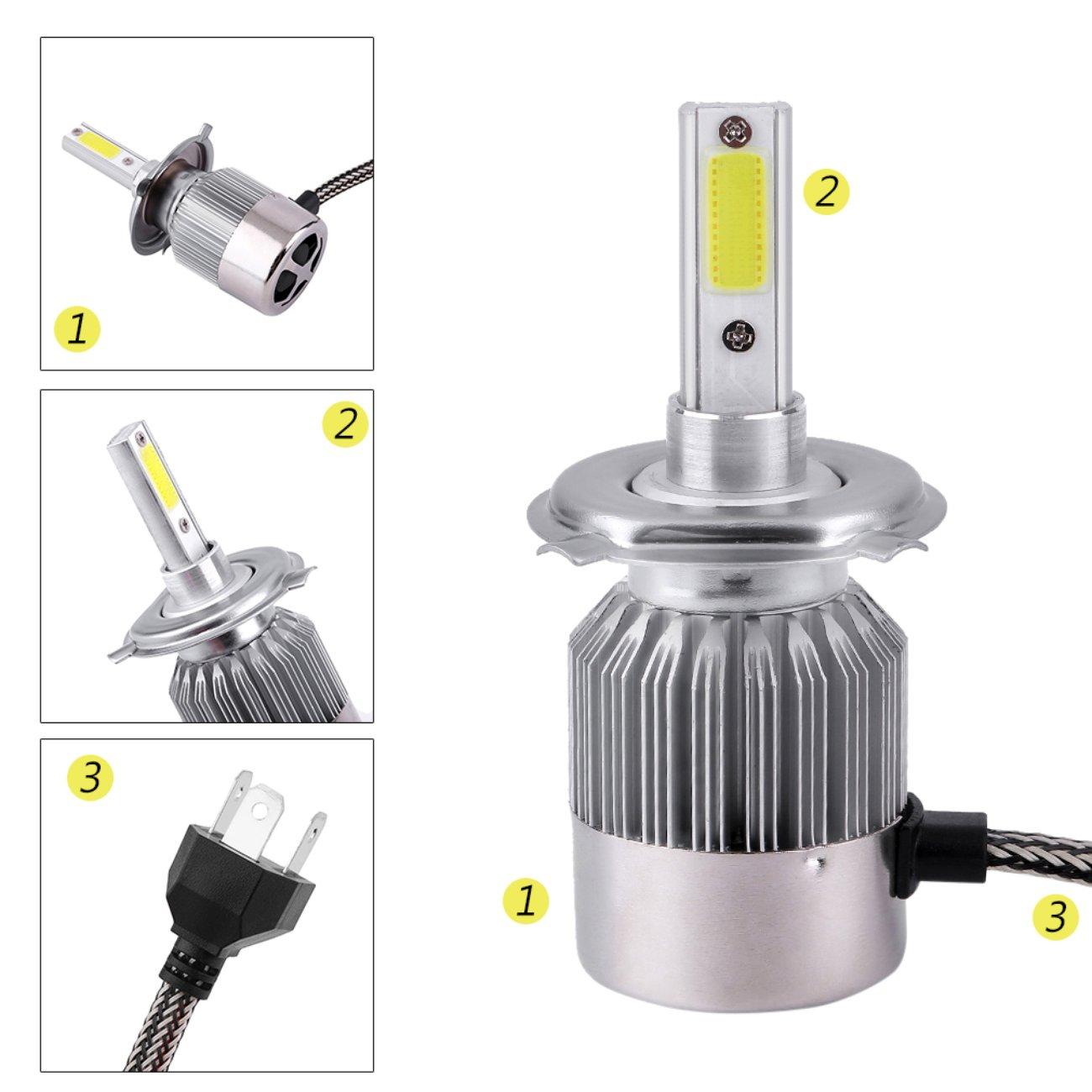 1

2

3

2

1

3