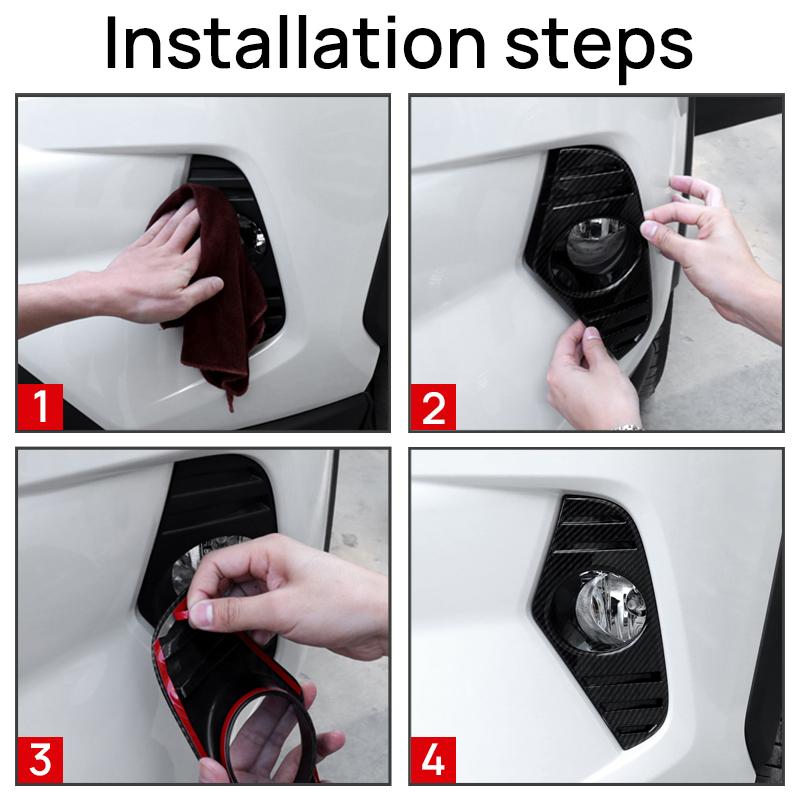 Installation steps

1

2

3

4