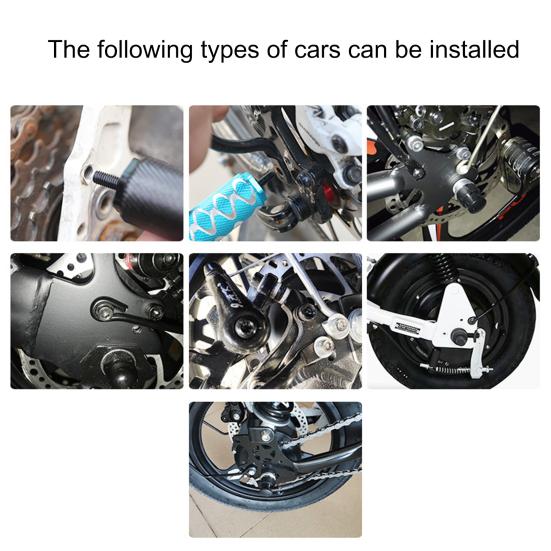 The following types of cars can be installed