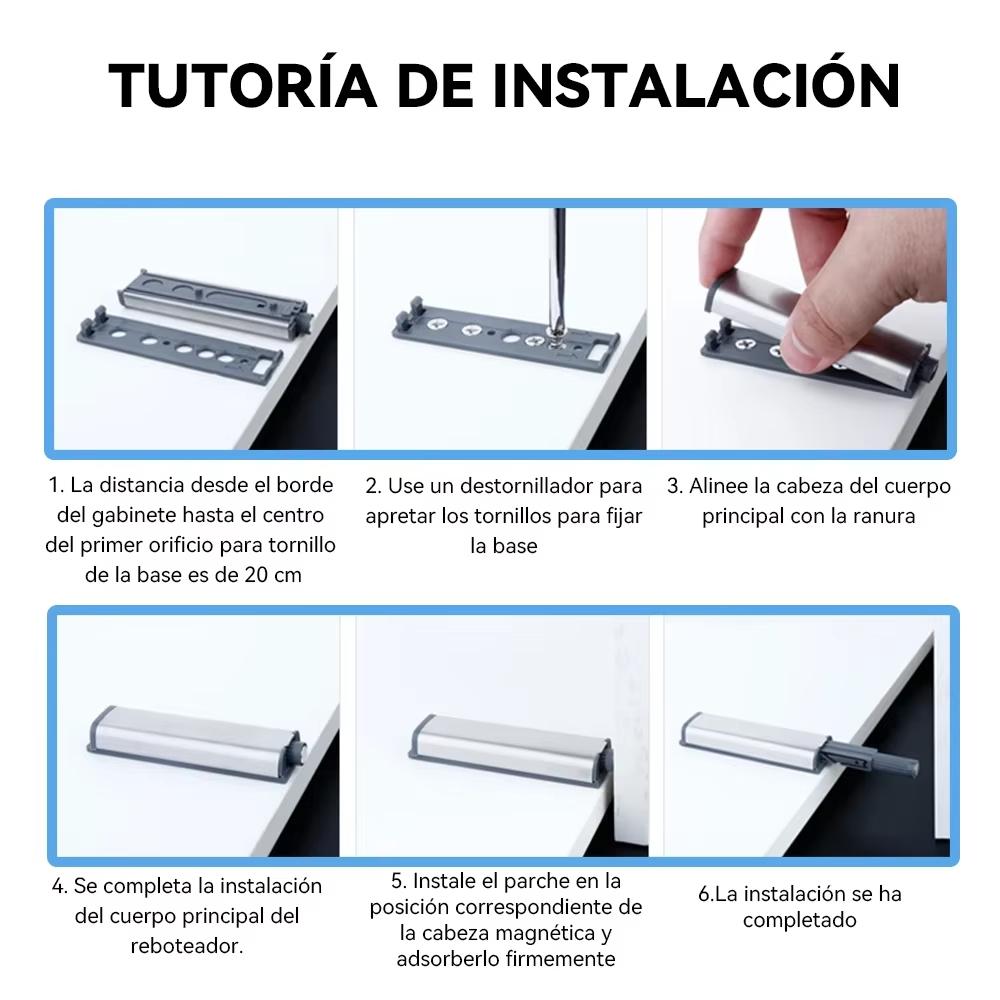 TUTORÍA DE INSTALACIÓN

1. La distancia desde el borde del gabinete hasta el centro del primer orificio para tornillo de la base es de 20 cm

2. Use un destornillador para apretar los tornillos para fijar la base

3. Alinee la cabeza del cuerpo principal con la ranura

4. Se completa la instalación del cuerpo principal del reboteador.

5. Instale el parche en la posición correspondiente de la cabeza magnética y adsorberlo firmemente

6.La instalación se ha completado