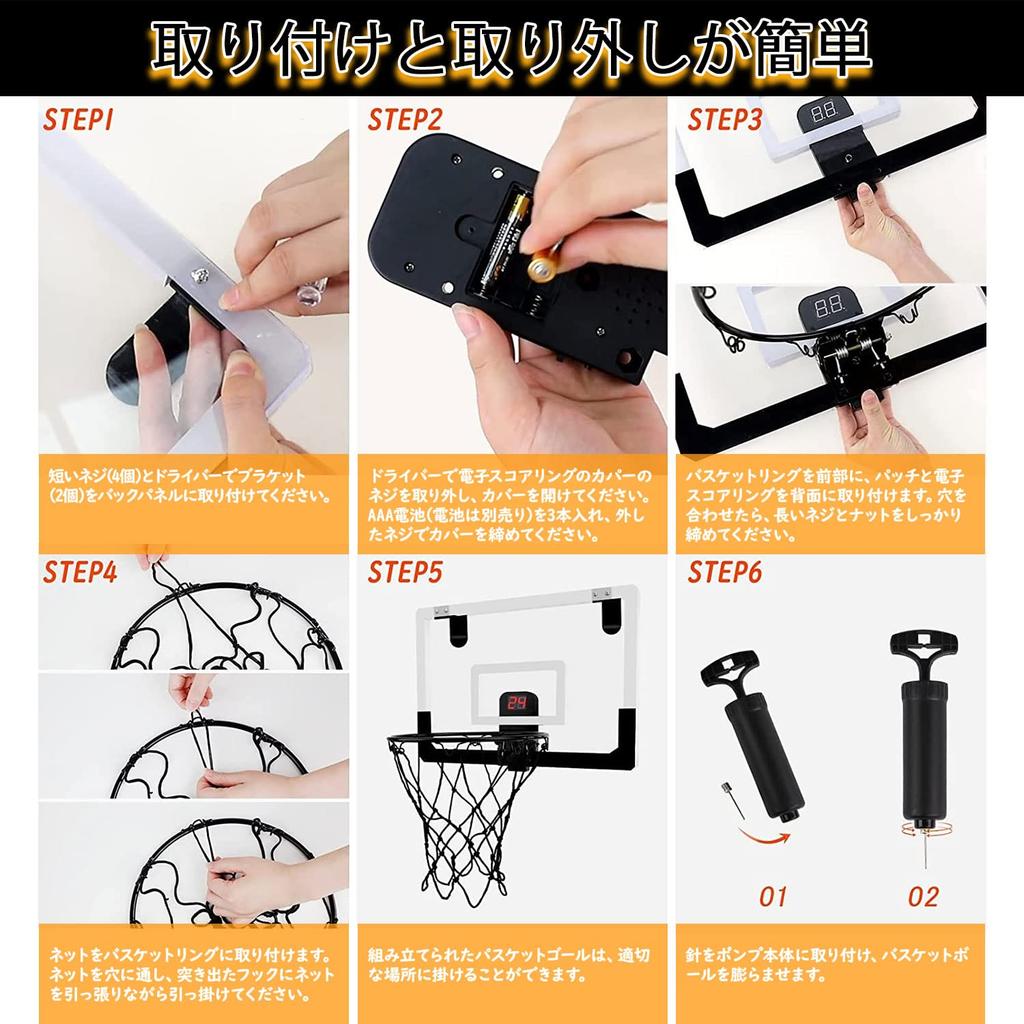 取り付けと取り外しが簡単

STEP1

短いネジ(4個)とドライバーでブラケット(2個)をバックパネルに取り付けてください。

STEP2

ドライバーで電子スコアリングのカバーのネジを取り外し、カバーを開けてください。AAA電池(電池は別売り)を3本入れ、外したネジでカバーを締めてください。

STEP3

88

88

バスケットリングを前部に、パッチと電子スコアリングを背面に取り付けます。穴を合わせたら、長いネジとナットをしっかり締めてください。

STEP4

ネットをバスケットリングに取り付けます。ネットを穴に通し、突き出たフックにネットを引っ張りながら引っ掛けてください。

STEP5

24

組み立てられたバスケットゴールは、適切な場所に掛けることができます。

STEP6

01

02

針をポンプ本体に取り付け、バスケットボールを膨らませます。