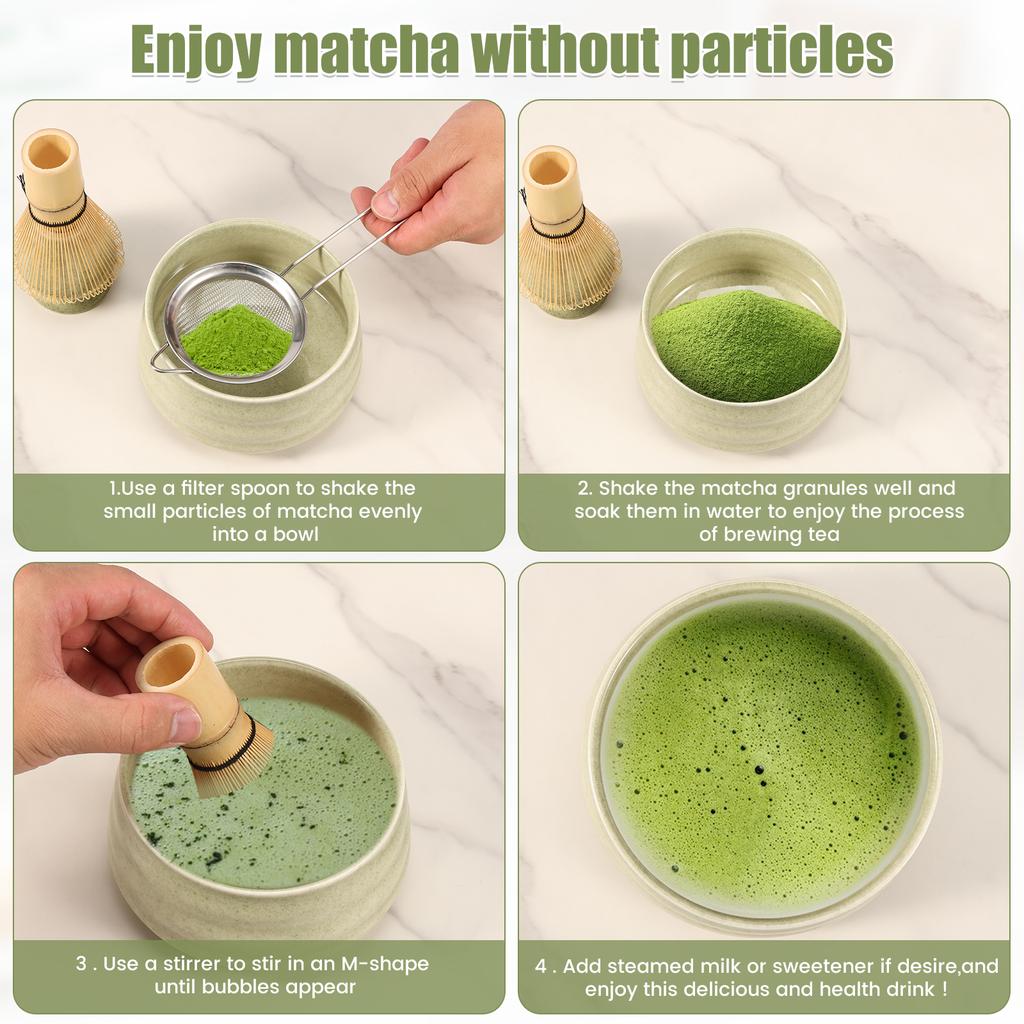 Enjoy matcha without particles

1.Use a filter spoon to shake the small particles of matcha evenly into a bowl

2. Shake the matcha granules well and soak them in water to enjoy the process of brewing tea

3 . Use a stirrer to stir in an M-shape until bubbles appear

4 . Add steamed milk or sweetener if desire,and enjoy this delicious and health drink !