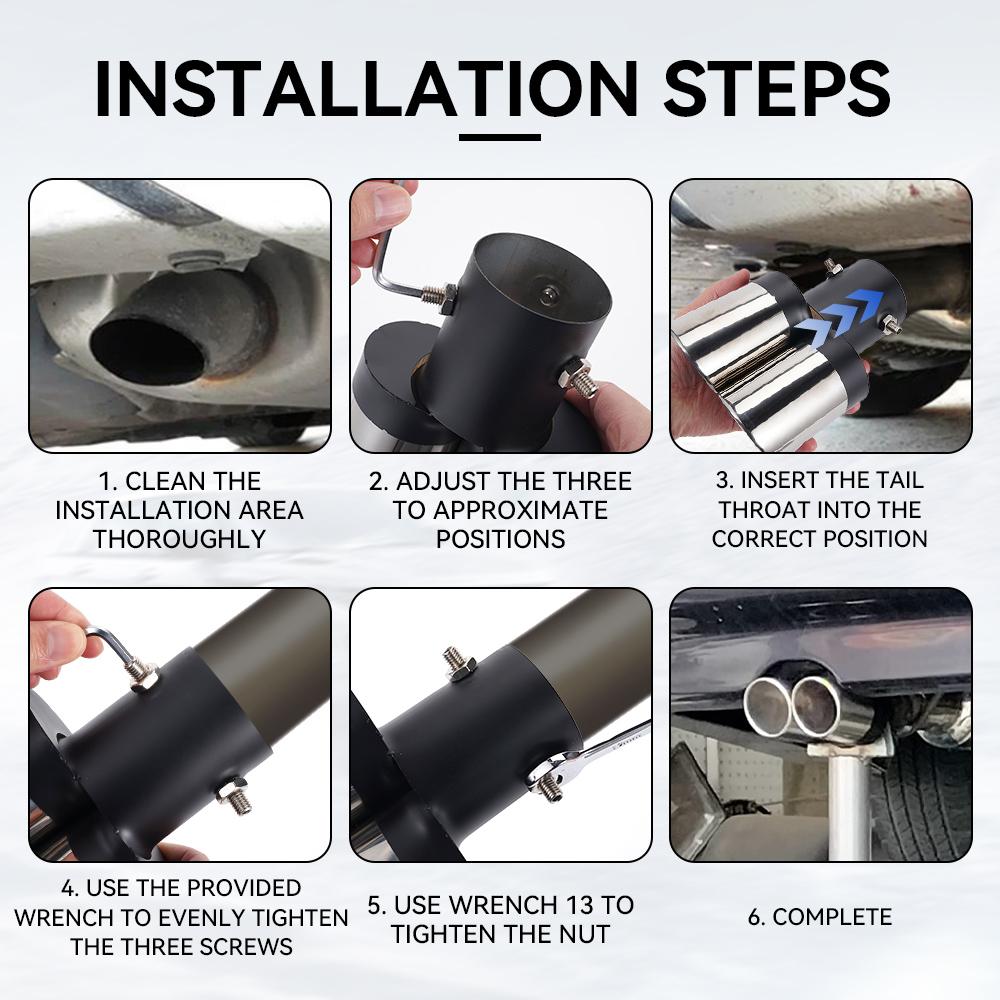 INSTALLATION STEPS

1. CLEAN THE INSTALLATION AREA THOROUGHLY

2. ADJUST THE THREE TO APPROXIMATE POSITIONS

3. INSERT THE TAIL THROAT INTO THE CORRECT POSITION

4. USE THE PROVIDED WRENCH TO EVENLY TIGHTEN THE THREE SCREWS

5. USE WRENCH 13 TO TIGHTEN THE NUT

6. COMPLETE