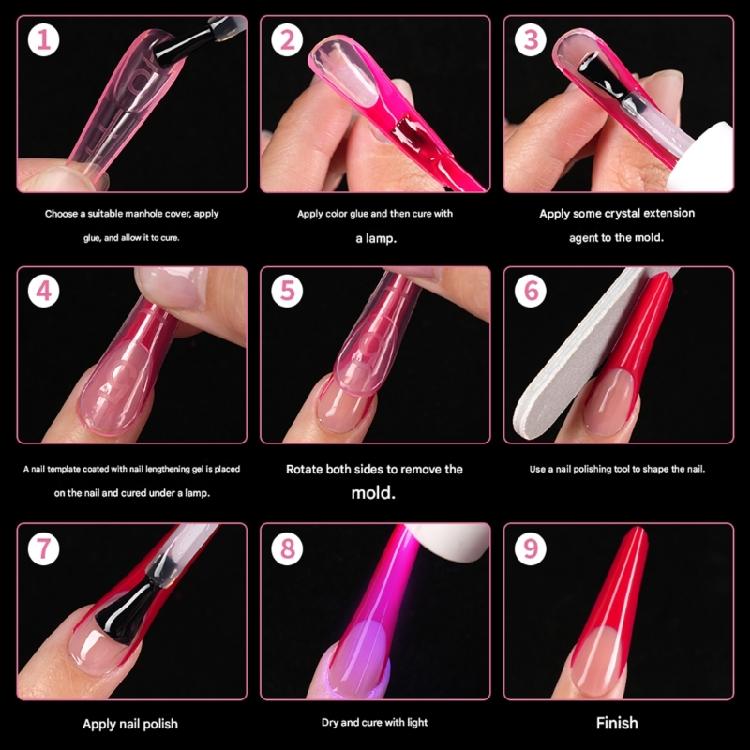 1

Choose a suitable manhole cover, apply glue, and allow it to cure.

2

Apply color glue and then cure with a lamp.

3

Apply some crystal extension agent to the mold.

4

A nail template coated with nail lengthening gel is placed on the nail and cured under a lamp.

5

Rotate both sides to remove the mold.

6

Use a nail polishing tool to shape the nail.

7

Apply nail polish

8

Dry and cure with light

9

Finish