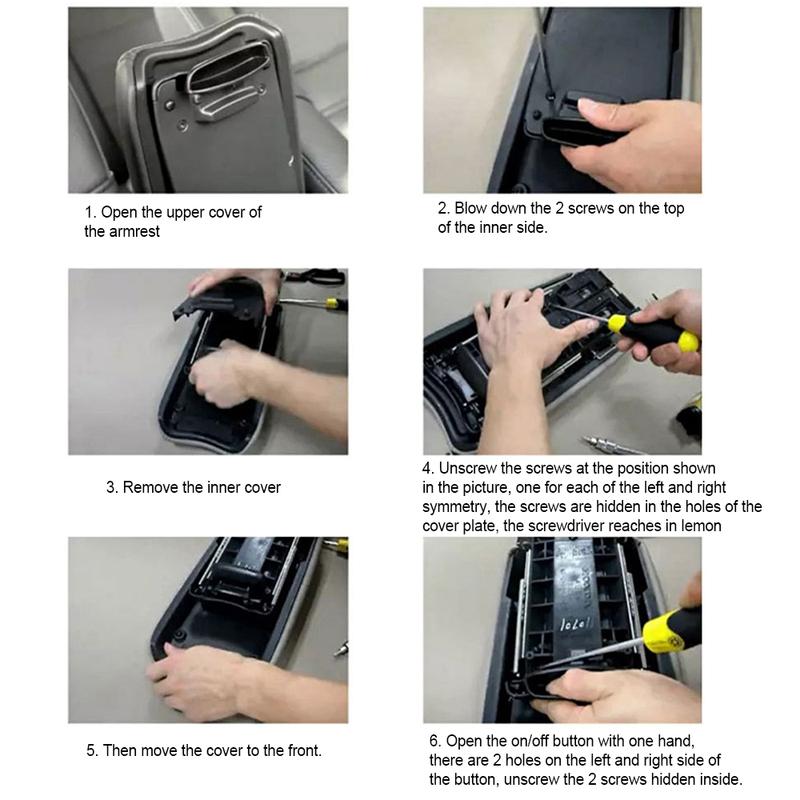 1. Open the upper cover of the armrest

2. Blow down the 2 screws on the top of the inner side.

3. Remove the inner cover

4. Unscrew the screws at the position shown in the picture, one for each of the left and right symmetry, the screws are hidden in the holes of the cover plate, the screwdriver reaches in lemon

5. Then move the cover to the front.

6. Open the on/off button with one hand, there are 2 holes on the left and right side of the button, unscrew the 2 screws hidden inside.