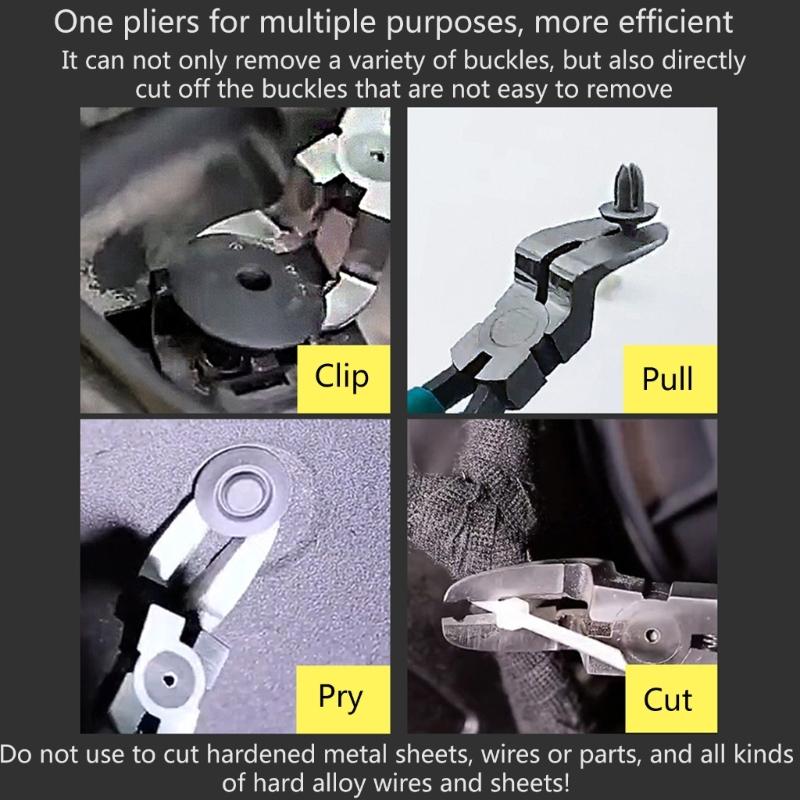 One pliers for multiple purposes, more efficient
It can not only remove a variety of buckles, but also directly cut off the buckles that are not easy to remove

Clip

Pull

Pry

Cut

Do not use to cut hardened metal sheets, wires or parts, and all kinds of hard alloy wires and sheets!