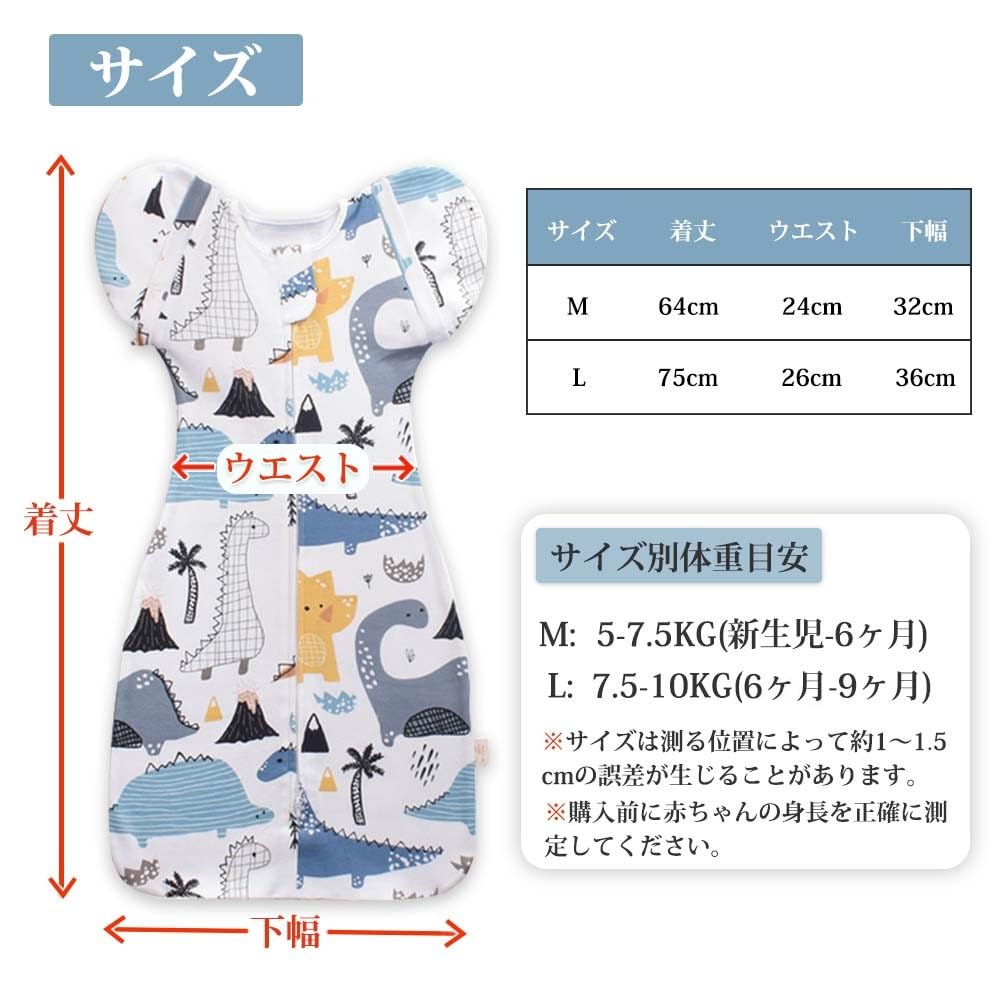 サイズ

着丈

ウエスト

下幅

| サイズ | 着丈 | ウエスト | 下幅 |
|---|---|---|---|
| M | 64cm | 24cm | 32cm |
| L | 75cm | 26cm | 36cm |

サイズ別体重目安

M: 5-7.5KG(新生児-6ヶ月)

L: 7.5-10KG(6ヶ月-9ヶ月)

※サイズは測る位置によって約1～1.5cmの誤差が生じることがあります。

※購入前に赤ちゃんの身長を正確に測定してください。