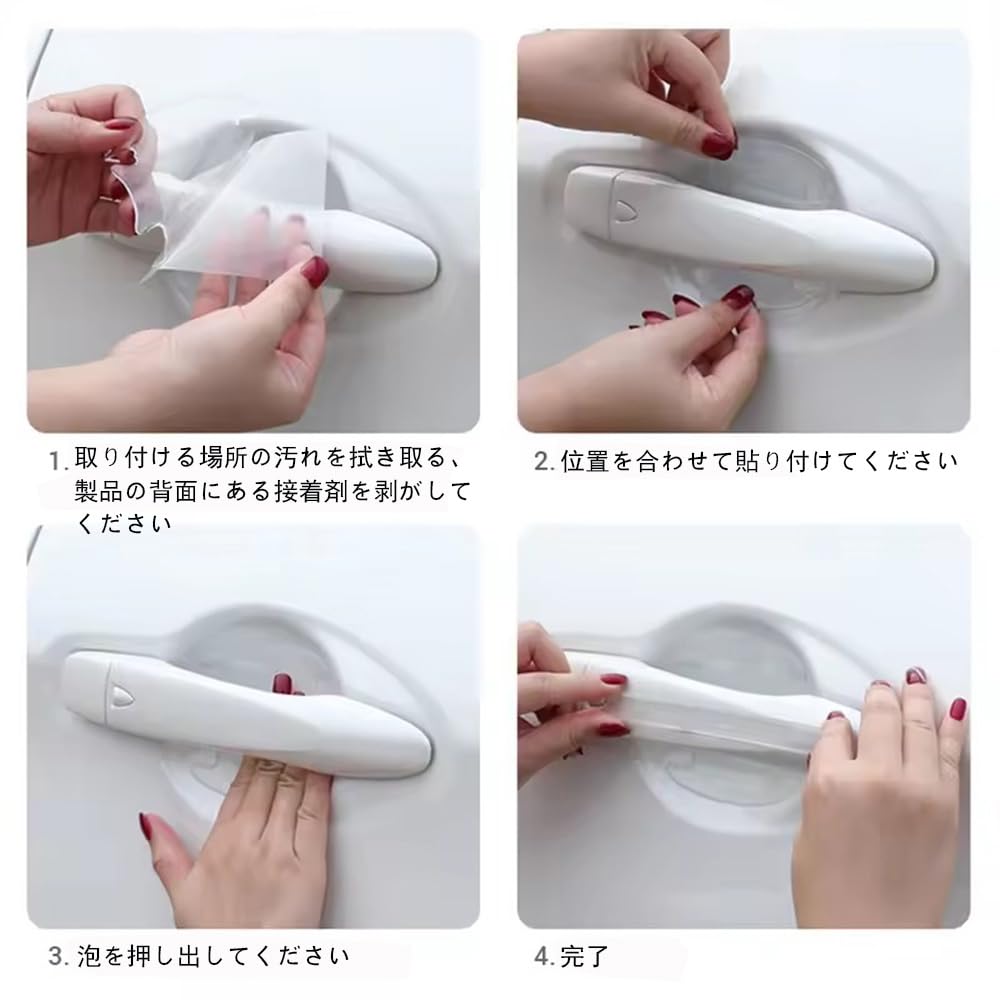 1. 取り付ける場所の汚れを拭き取る、製品の背面にある接着剤を剥がしてください

2. 位置を合わせて貼り付けてください

3. 泡を押し出してください

4. 完了