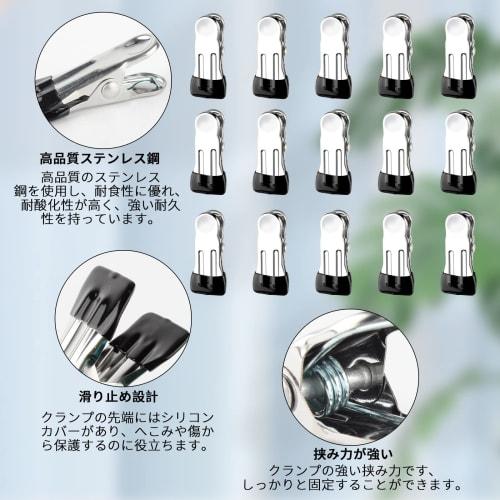 高品質ステンレス鋼

高品質のステンレス鋼を使用し、耐食性に優れ、耐酸化性が高く、強い耐久性を持っています。

滑り止め設計

クランプの先端にはシリコンカバーがあり、へこみや傷から保護するのに役立ちます。

挟み力が強い

クランプの強い挟み力です、しっかりと固定することができます。