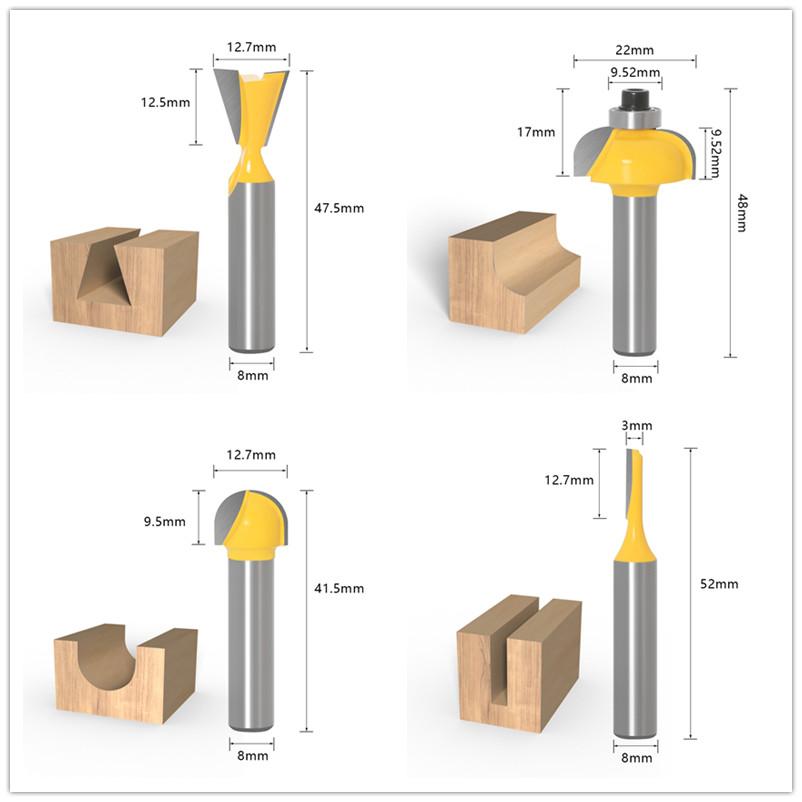 12.7mm
12.5mm
47.5mm
8mm

22mm
9.52mm
17mm
9.52mm
48mm
8mm

12.7mm
9.5mm
41.5mm
8mm

3mm
12.7mm
52mm
8mm