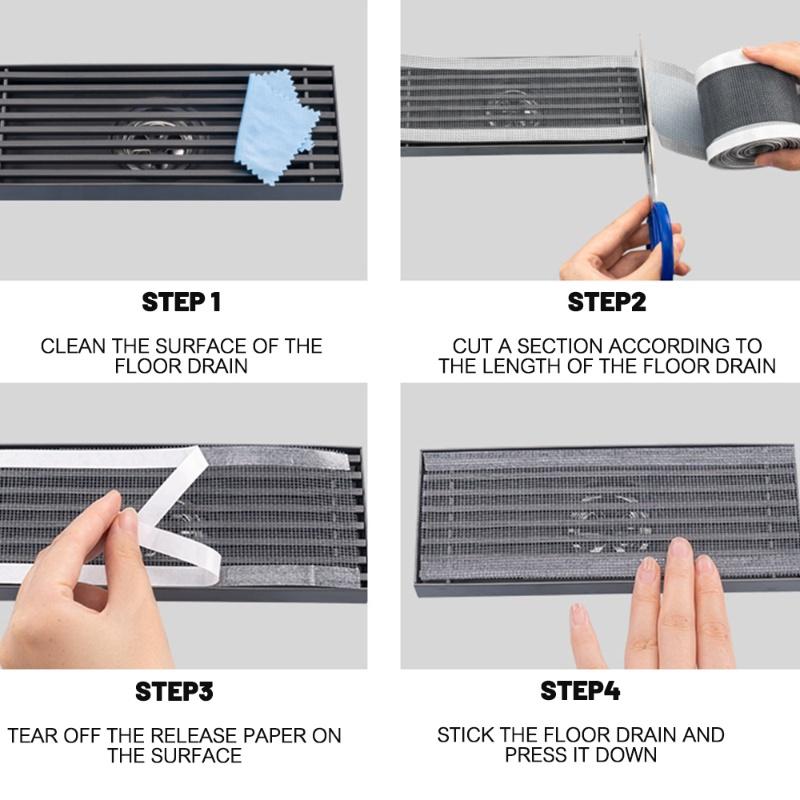 STEP 1

CLEAN THE SURFACE OF THE FLOOR DRAIN

STEP2

CUT A SECTION ACCORDING TO THE LENGTH OF THE FLOOR DRAIN

STEP3

TEAR OFF THE RELEASE PAPER ON THE SURFACE

STEP4

STICK THE FLOOR DRAIN AND PRESS IT DOWN