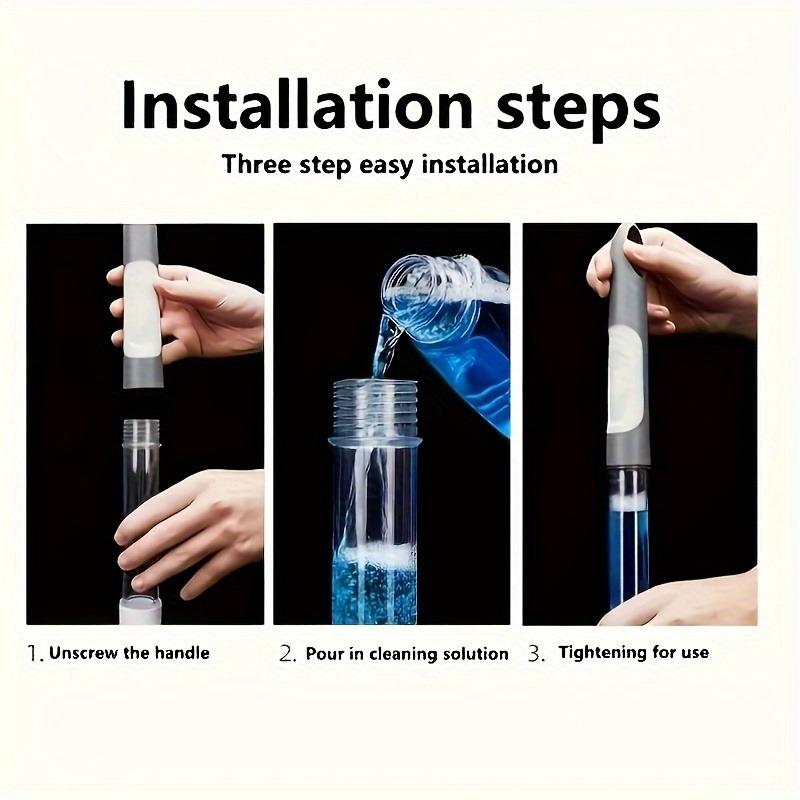 Installation steps

Three step easy installation

1. Unscrew the handle

2. Pour in cleaning solution

3. Tightening for use