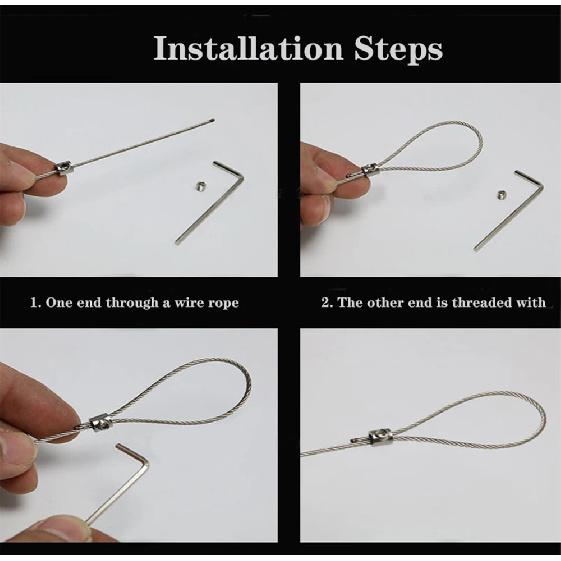 Installation Steps

1. One end through a wire rope

2. The other end is threaded with