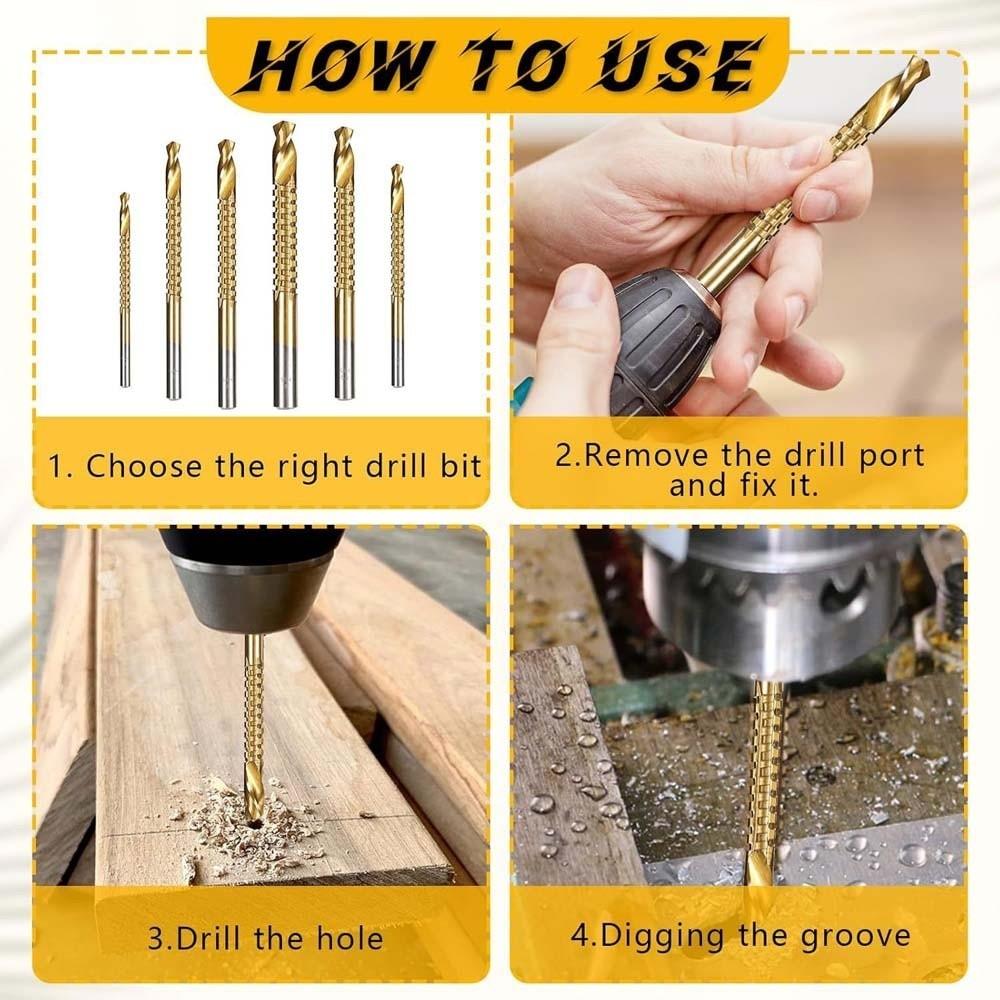 HOW TO USE

1. Choose the right drill bit

2.Remove the drill port and fix it.

3.Drill the hole

4.Digging the groove