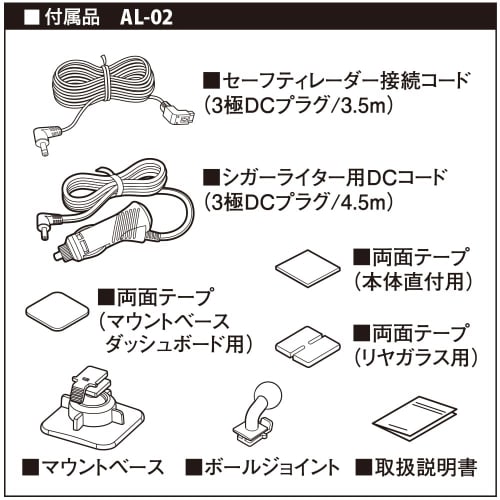 ■付属品 AL-02

■セーフティレーダー接続コード
（3極DCプラグ/3.5m）

■シガーライター用DCコード
（3極DCプラグ/4.5m）

■両面テープ
（本体直付用）

■両面テープ
（マウントベース
ダッシュボード用）

■両面テープ
（リヤガラス用）

■マウントベース ■ボールジョイント ■取扱説明書