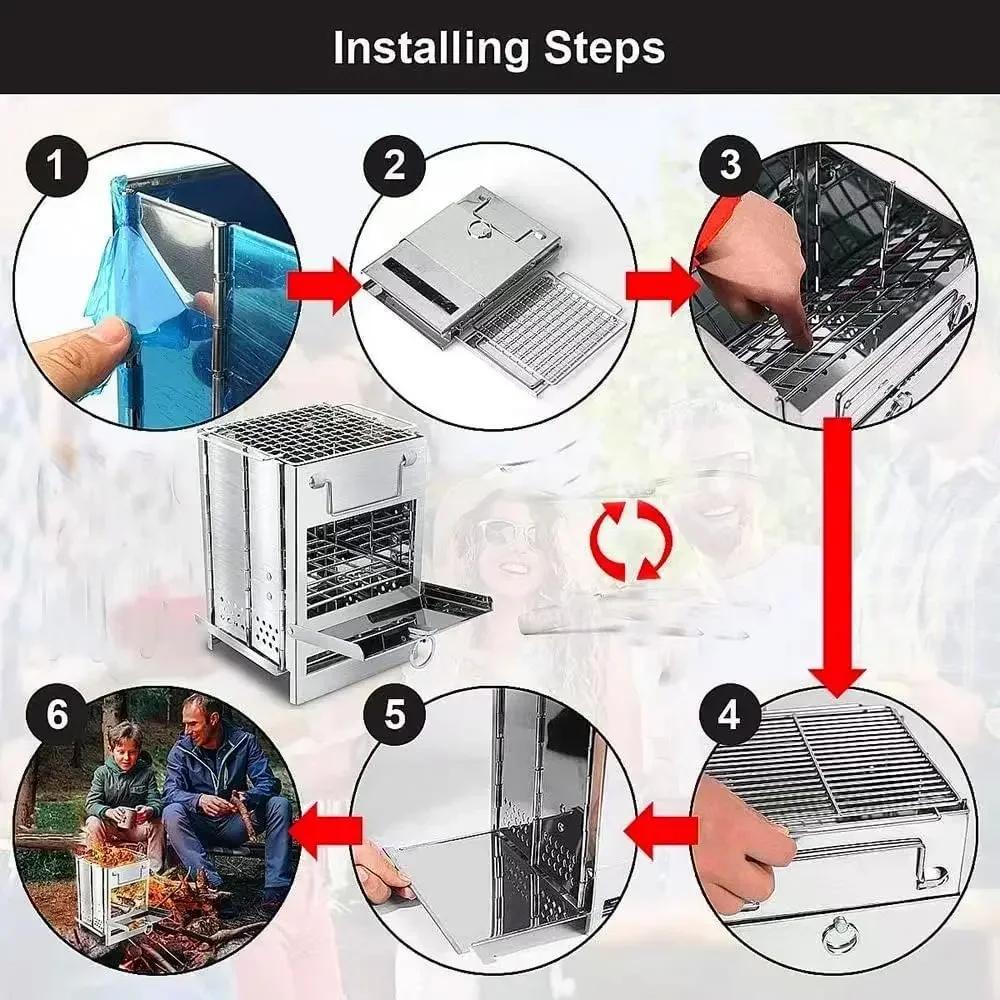 Installing Steps

1

2

3

4

5

6