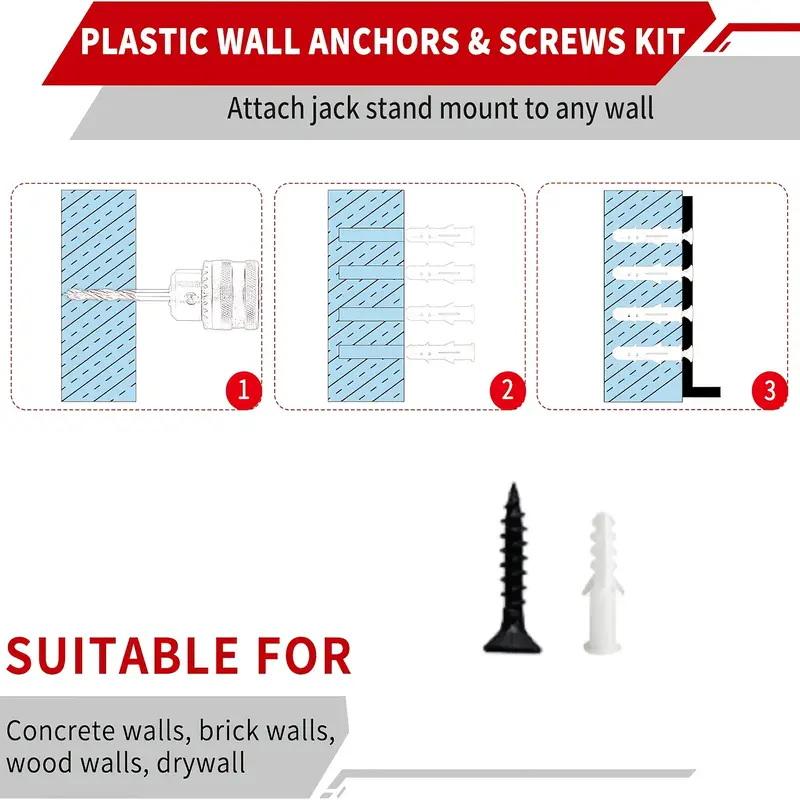 PLASTIC WALL ANCHORS & SCREWS KIT

Attach jack stand mount to any wall

1

2

3

SUITABLE FOR

Concrete walls, brick walls, wood walls, drywall