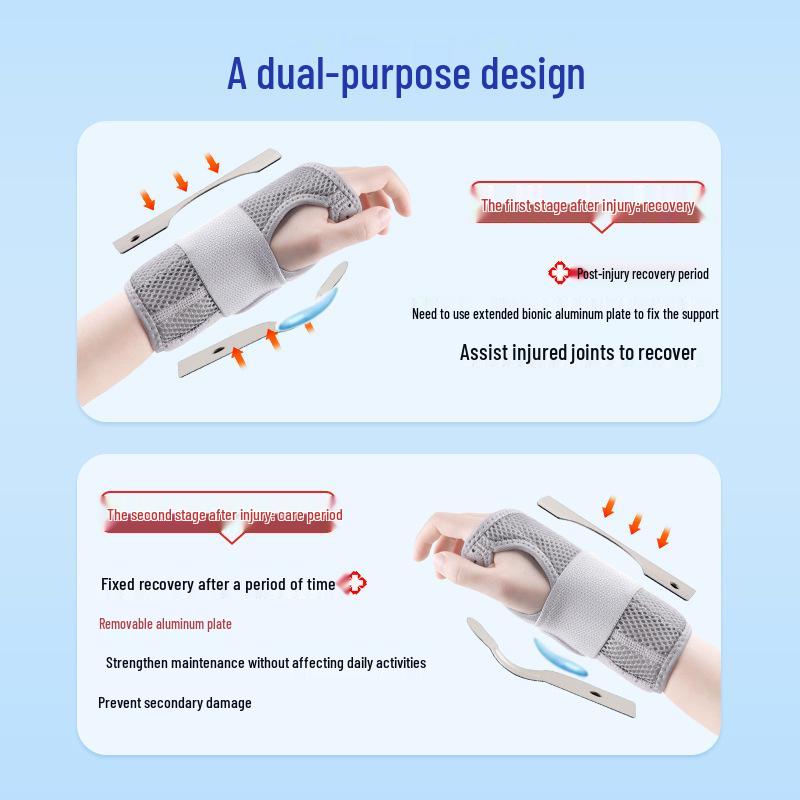 A dual-purpose design

The first stage after injury: recovery

Post-injury recovery period

Need to use extended bionic aluminum plate to fix the support

Assist injured joints to recover

The second stage after injury: care period

Fixed recovery after a period of time

Removable aluminum plate

Strengthen maintenance without affecting daily activities

Prevent secondary damage