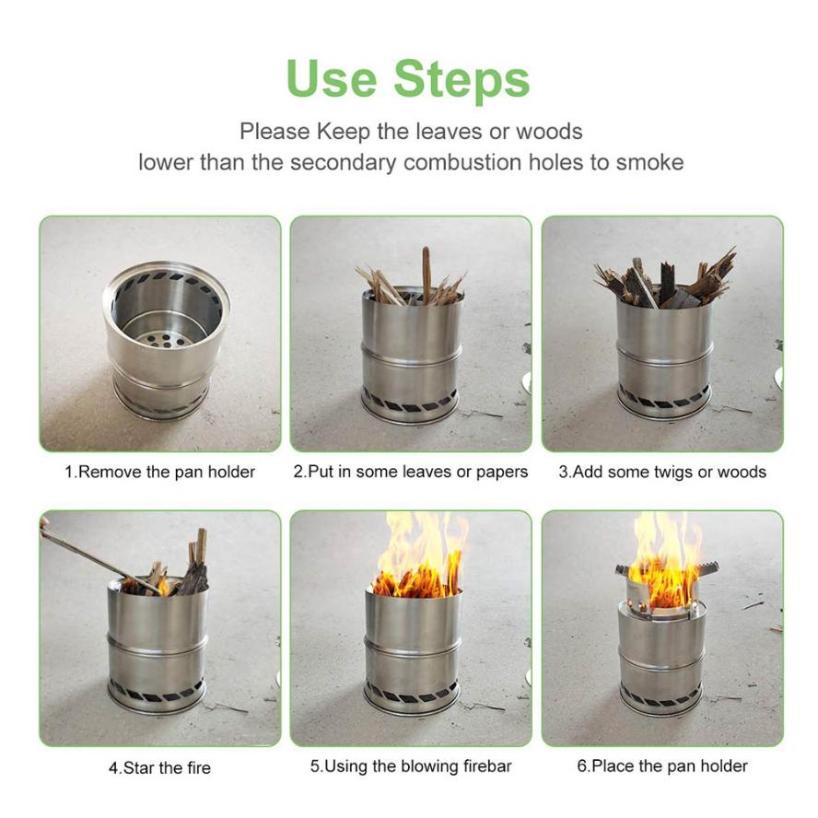 Use Steps

Please Keep the leaves or woods lower than the secondary combustion holes to smoke

1.Remove the pan holder

2.Put in some leaves or papers

3.Add some twigs or woods

4.Star the fire

5.Using the blowing firebar

6.Place the pan holder