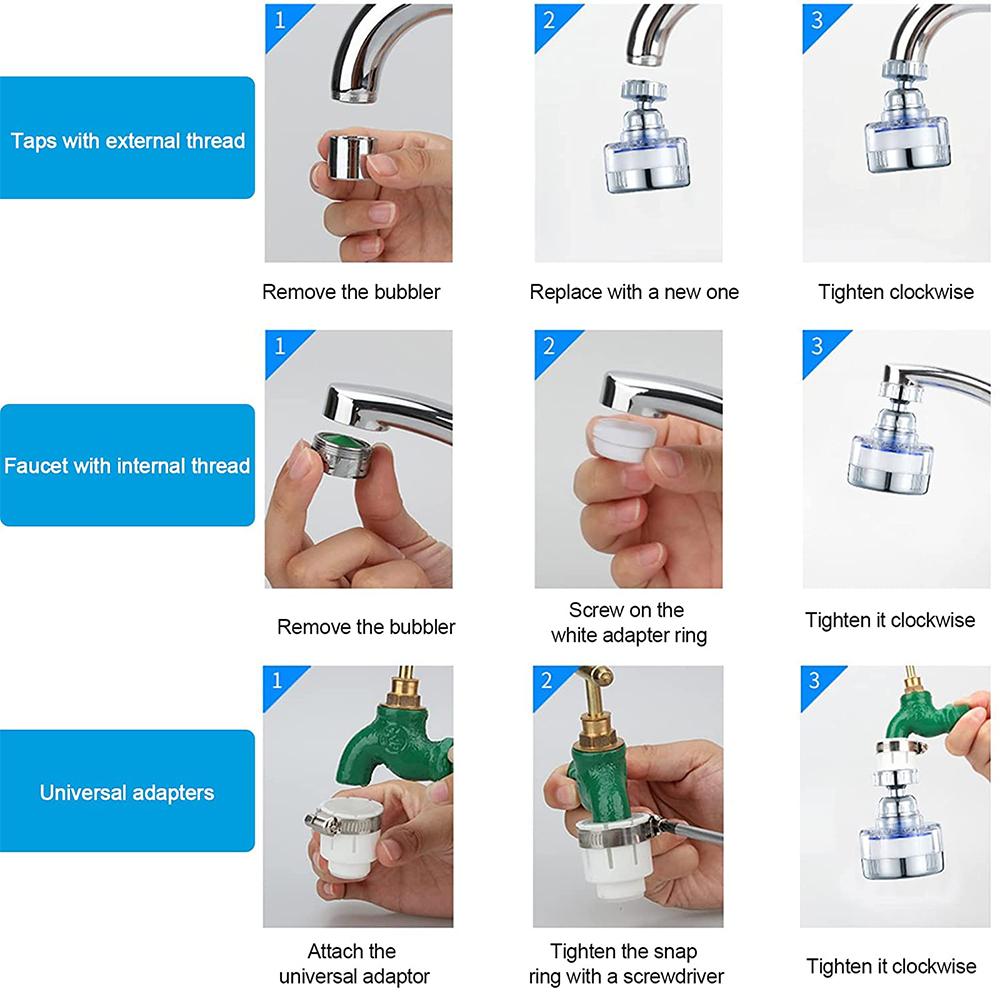 Taps with external thread

1

Remove the bubbler

2

Replace with a new one

3

Tighten clockwise

Faucet with internal thread

1

Remove the bubbler

2

Screw on the white adapter ring

3

Tighten it clockwise

Universal adapters

1

Attach the universal adaptor

2

Tighten the snap ring with a screwdriver

3

Tighten it clockwise