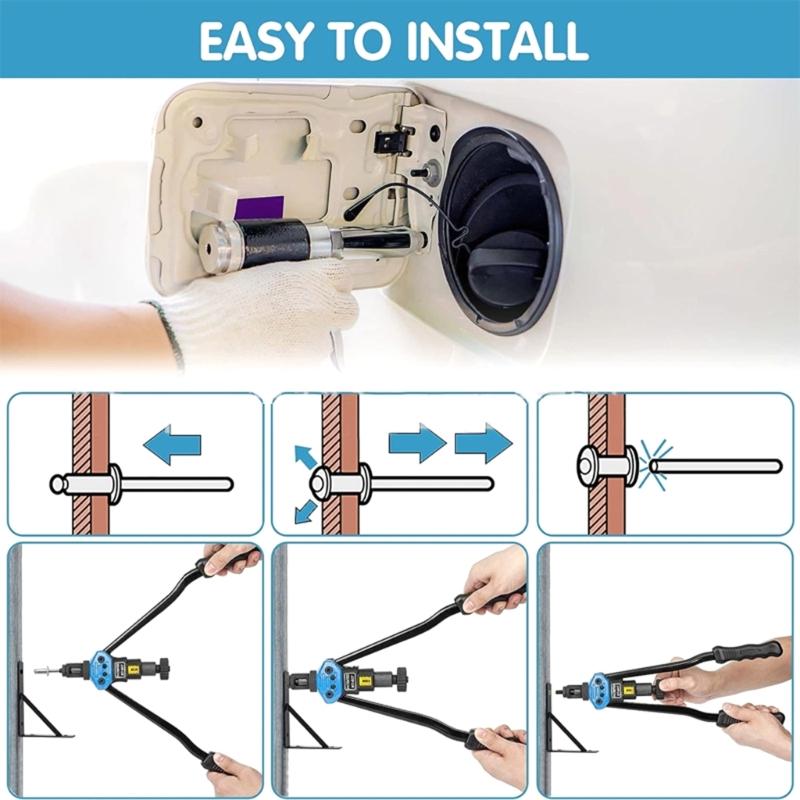 EASY TO INSTALL