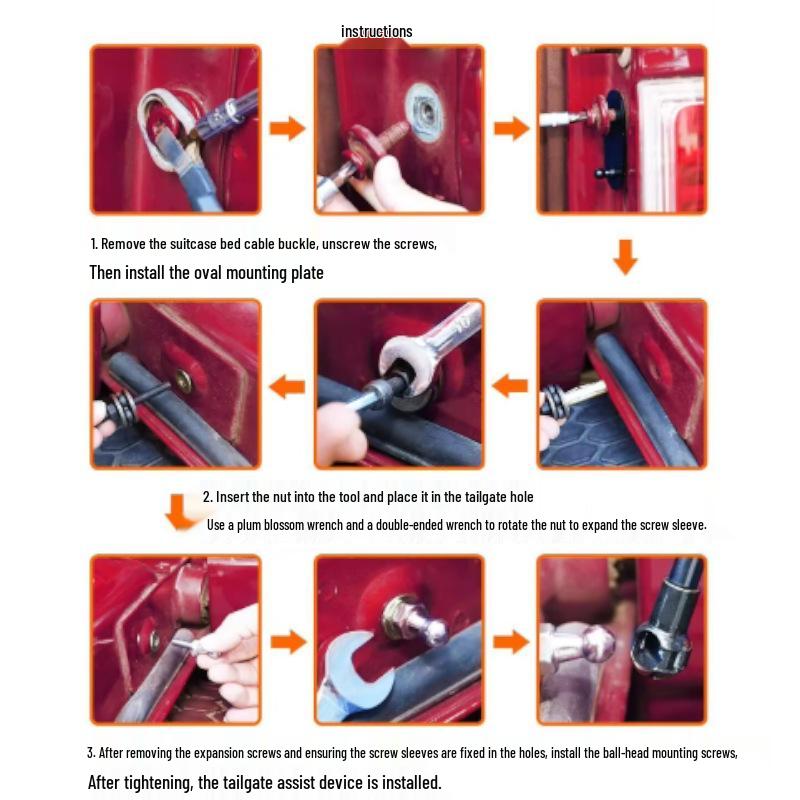 instructions

1. Remove the suitcase bed cable buckle, unscrew the screws,

Then install the oval mounting plate

2. Insert the nut into the tool and place it in the tailgate hole

Use a plum blossom wrench and a double-ended wrench to rotate the nut to expand the screw sleeve.

3. After removing the expansion screws and ensuring the screw sleeves are fixed in the holes, install the ball-head mounting screws,

After tightening, the tailgate assist device is installed.