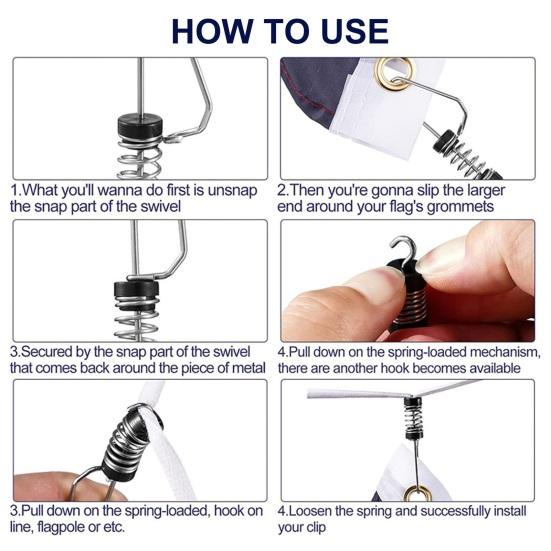 HOW TO USE

1.What you'll wanna do first is unsnap the snap part of the swivel

2.Then you're gonna slip the larger end around your flag's grommets

3.Secured by the snap part of the swivel that comes back around the piece of metal

4.Pull down on the spring-loaded mechanism, there are another hook becomes available

3.Pull down on the spring-loaded, hook on line, flagpole or etc.

4.Loosen the spring and successfully install your clip