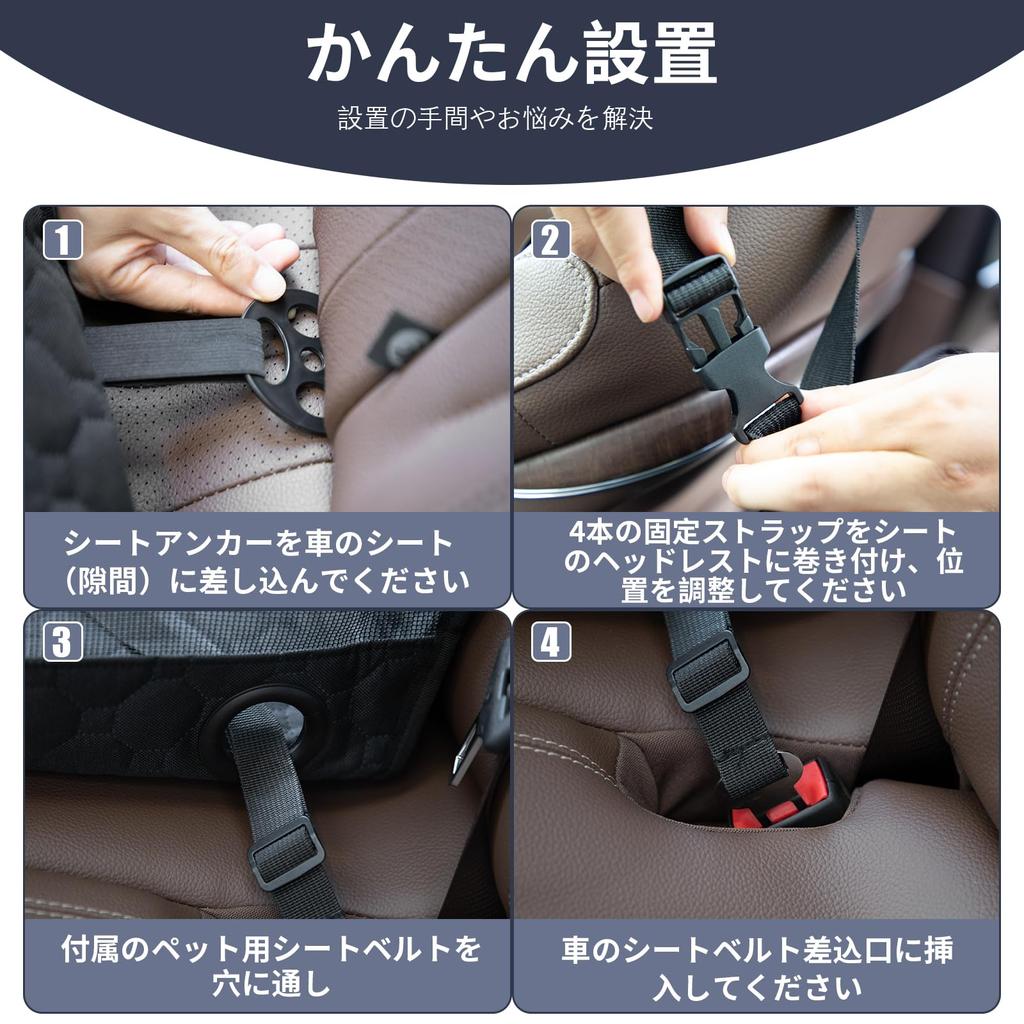 かんたん設置

設置の手間やお悩みを解決

1

シートアンカーを車のシート（隙間）に差し込んでください

2

4本の固定ストラップをシートのヘッドレストに巻き付け、位置を調整してください

3

付属のペット用シートベルトを穴に通し

4

車のシートベルト差込口に挿入してください