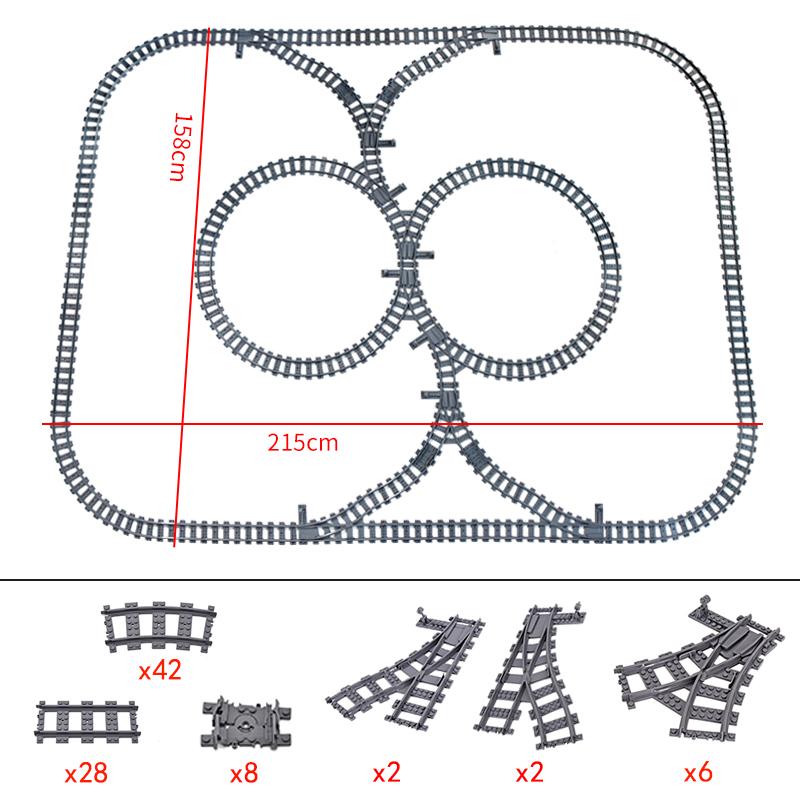 158cm

215cm

x42

x28

x8

x2

x2

x6