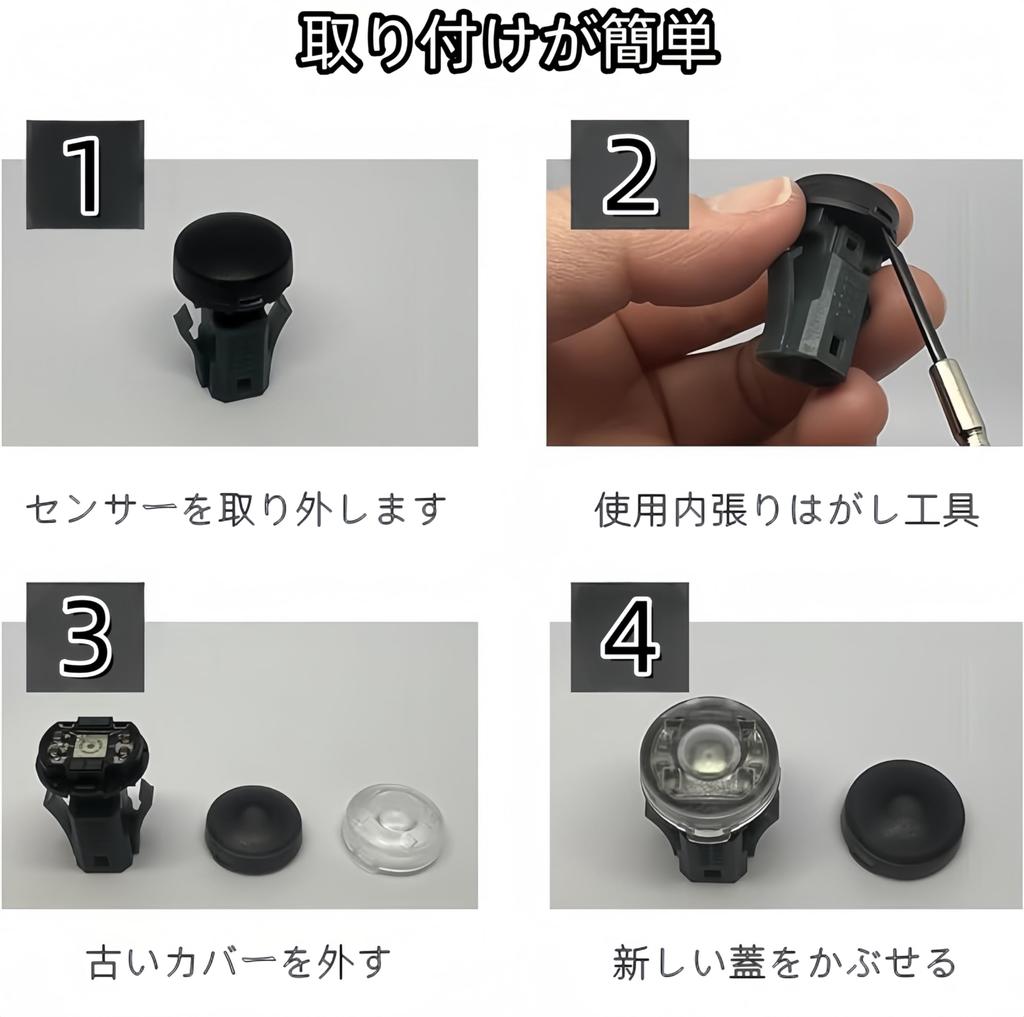 取り付けが簡単

1

センサーを取り外します

2

使用内張りはがし工具

3

古いカバーを外す

4

新しい蓋をかぶせる