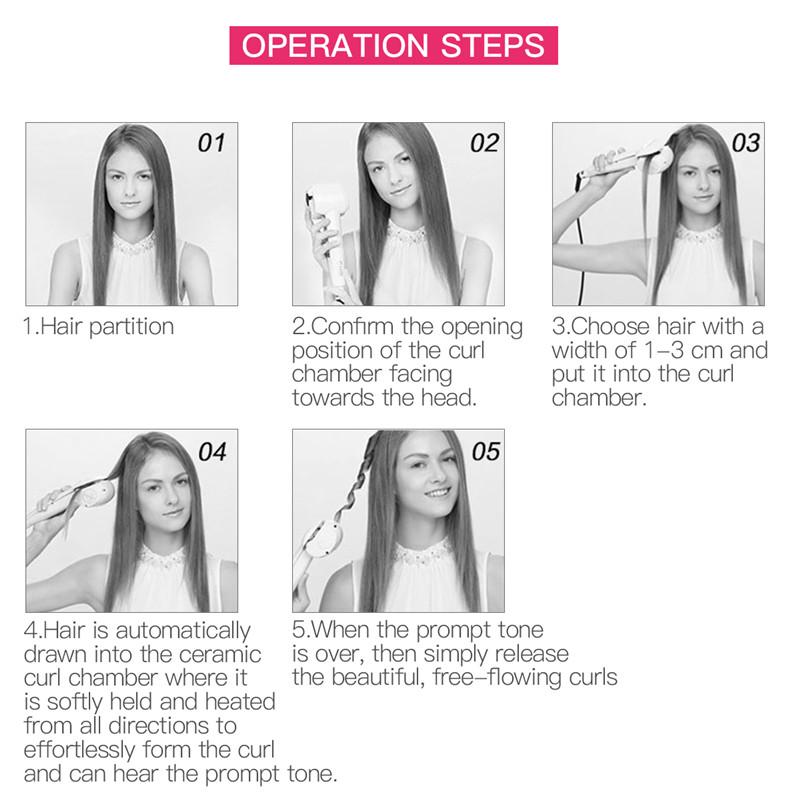 OPERATION STEPS

01

1.Hair partition

02

2.Confirm the opening position of the curl chamber facing towards the head.

03

3.Choose hair with a width of 1–3 cm and put it into the curl chamber.

04

4.Hair is automatically drawn into the ceramic curl chamber where it is softly held and heated from all directions to effortlessly form the curl and can hear the prompt tone.

05

5.When the prompt tone is over, then simply release the beautiful, free–flowing curls