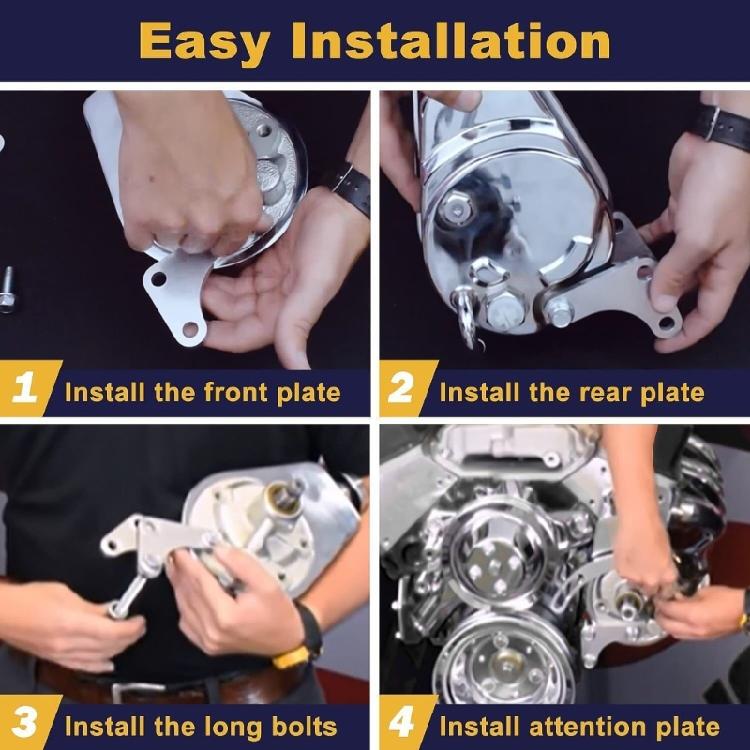 Easy Installation

1 Install the front plate

2 Install the rear plate

3 Install the long bolts

4 Install attention plate