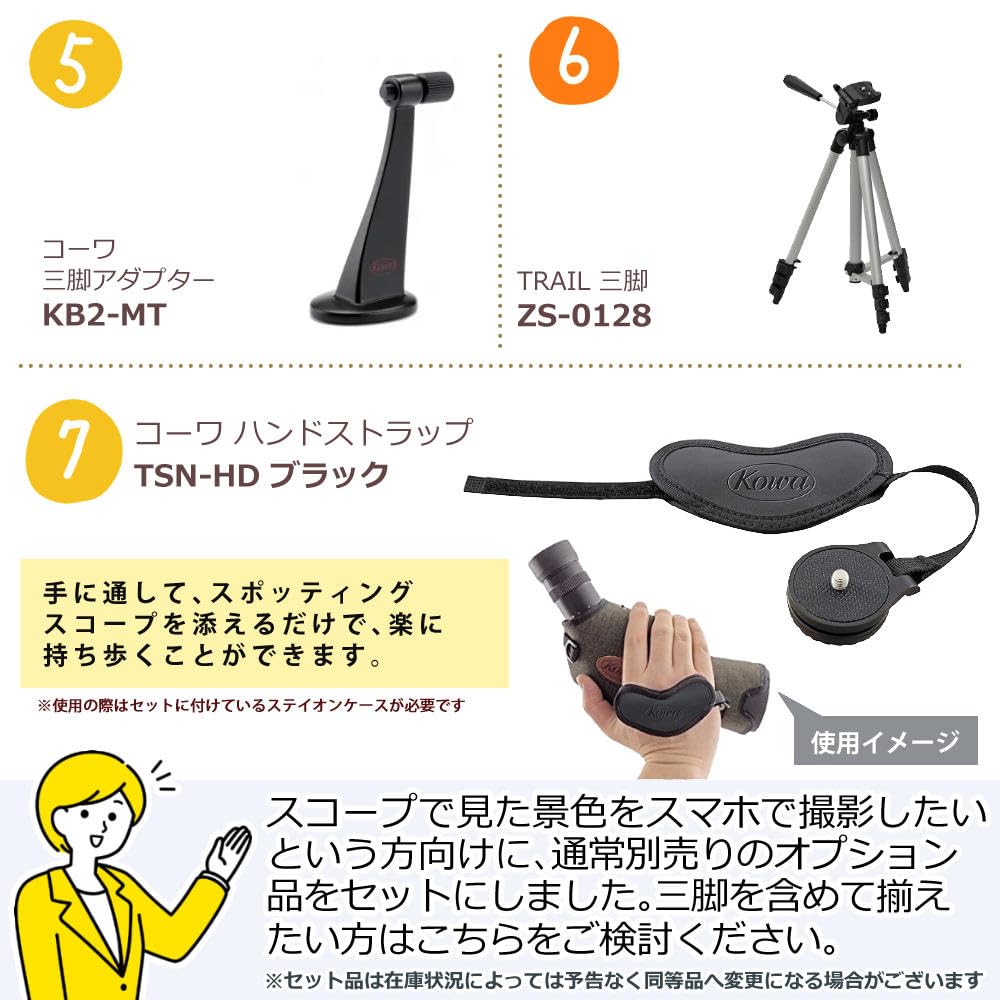 5

コーワ
三脚アダプター
KB2-MT

Kowa

6

TRAIL 三脚
ZS-0128

7

コーワ ハンドストラップ
TSN-HD ブラック

Kowa

手に通して、スポッティングスコープを添えるだけで、楽に持ち歩くことができます。

※使用の際はセットに付けているステイオンケースが必要です

Kowa

使用イメージ

スコープで見た景色をスマホで撮影したいという方向けに、通常別売りのオプション品をセットにしました。三脚を含めて揃えたい方はこちらをご検討ください。

※セット品は在庫状況によっては予告なく同等品へ変更になる場合がございます