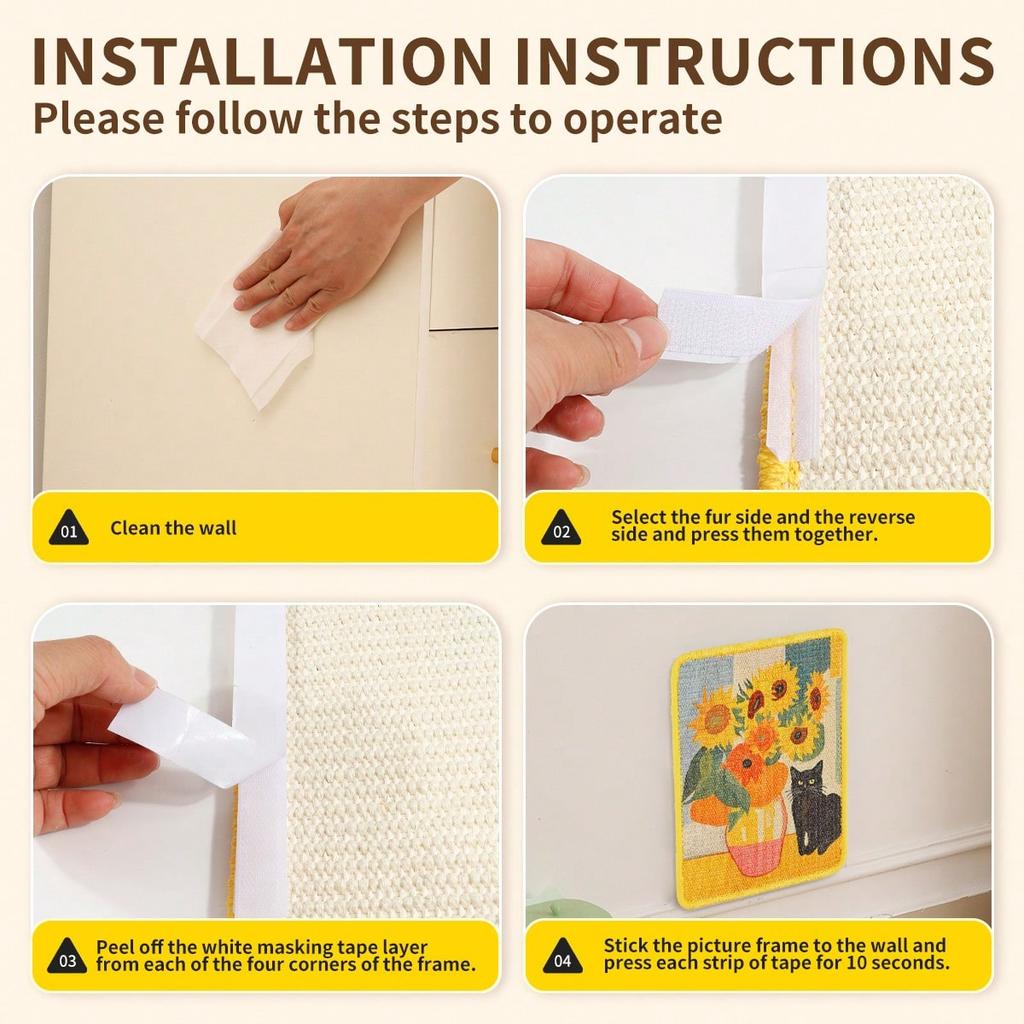 INSTALLATION INSTRUCTIONS
Please follow the steps to operate

01 Clean the wall

02 Select the fur side and the reverse side and press them together.

03 Peel off the white masking tape layer from each of the four corners of the frame.

04 Stick the picture frame to the wall and press each strip of tape for 10 seconds.