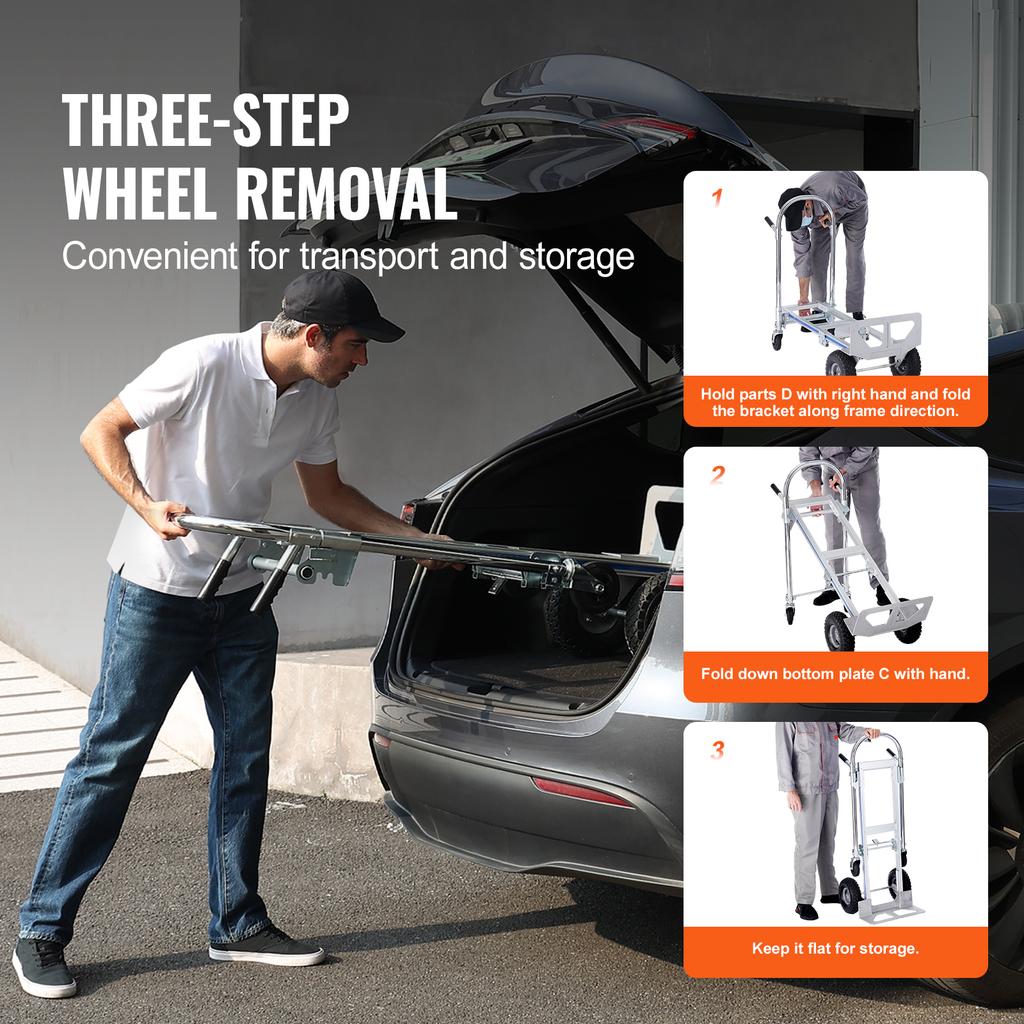 THREE-STEP WHEEL REMOVAL
Convenient for transport and storage

1
Hold parts D with right hand and fold the bracket along frame direction.

2
Fold down bottom plate C with hand.

3
Keep it flat for storage.