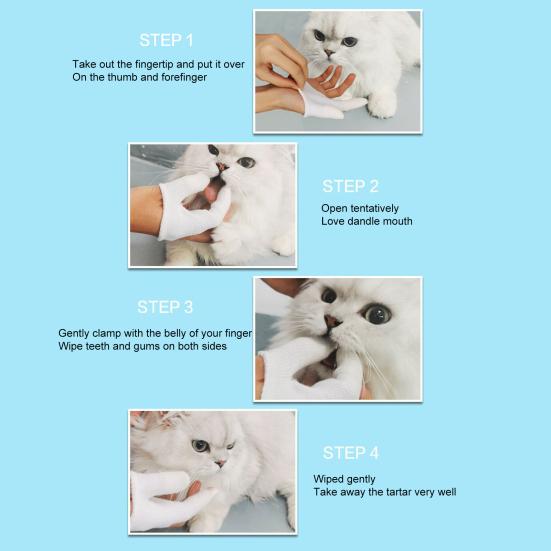 STEP 1

Take out the fingertip and put it over
On the thumb and forefinger

STEP 2

Open tentatively
Love dandle mouth

STEP 3

Gently clamp with the belly of your finger
Wipe teeth and gums on both sides

STEP 4

Wiped gently
Take away the tartar very well