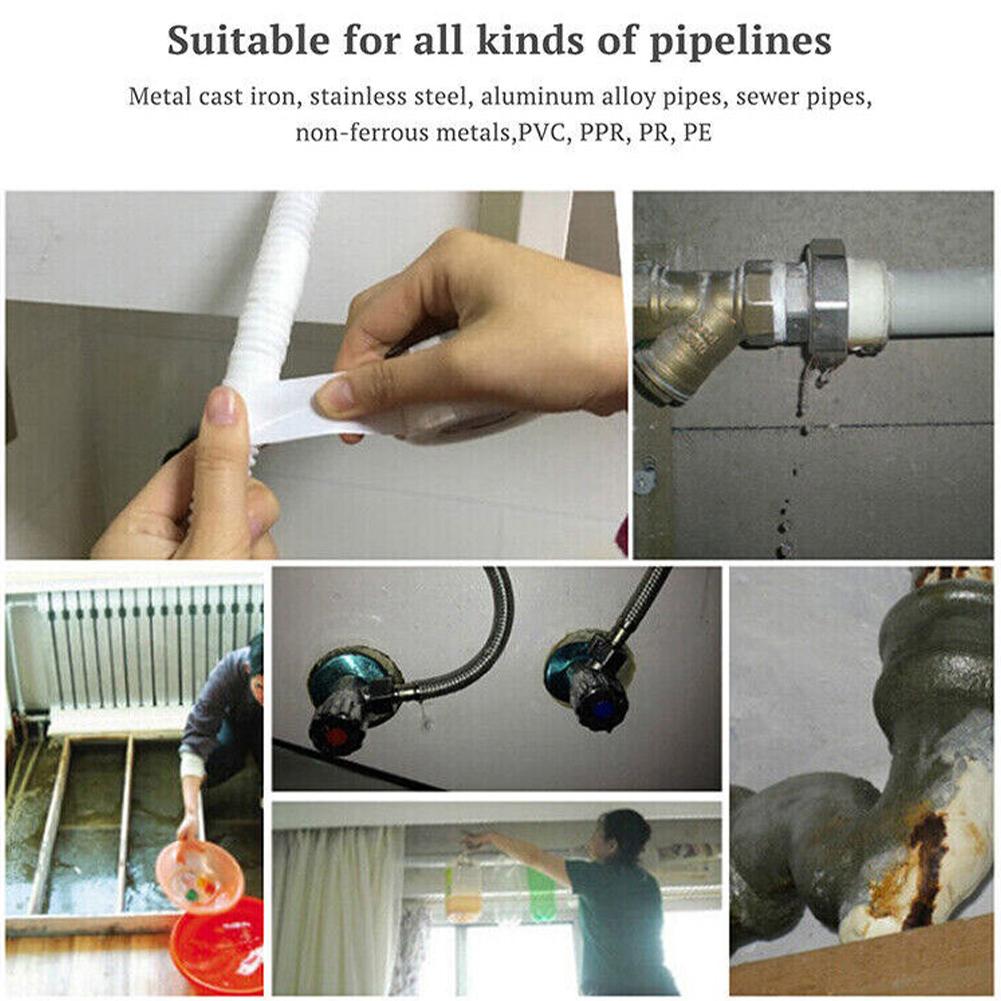 Suitable for all kinds of pipelines

Metal cast iron, stainless steel, aluminum alloy pipes, sewer pipes, non-ferrous metals,PVC, PPR, PR, PE