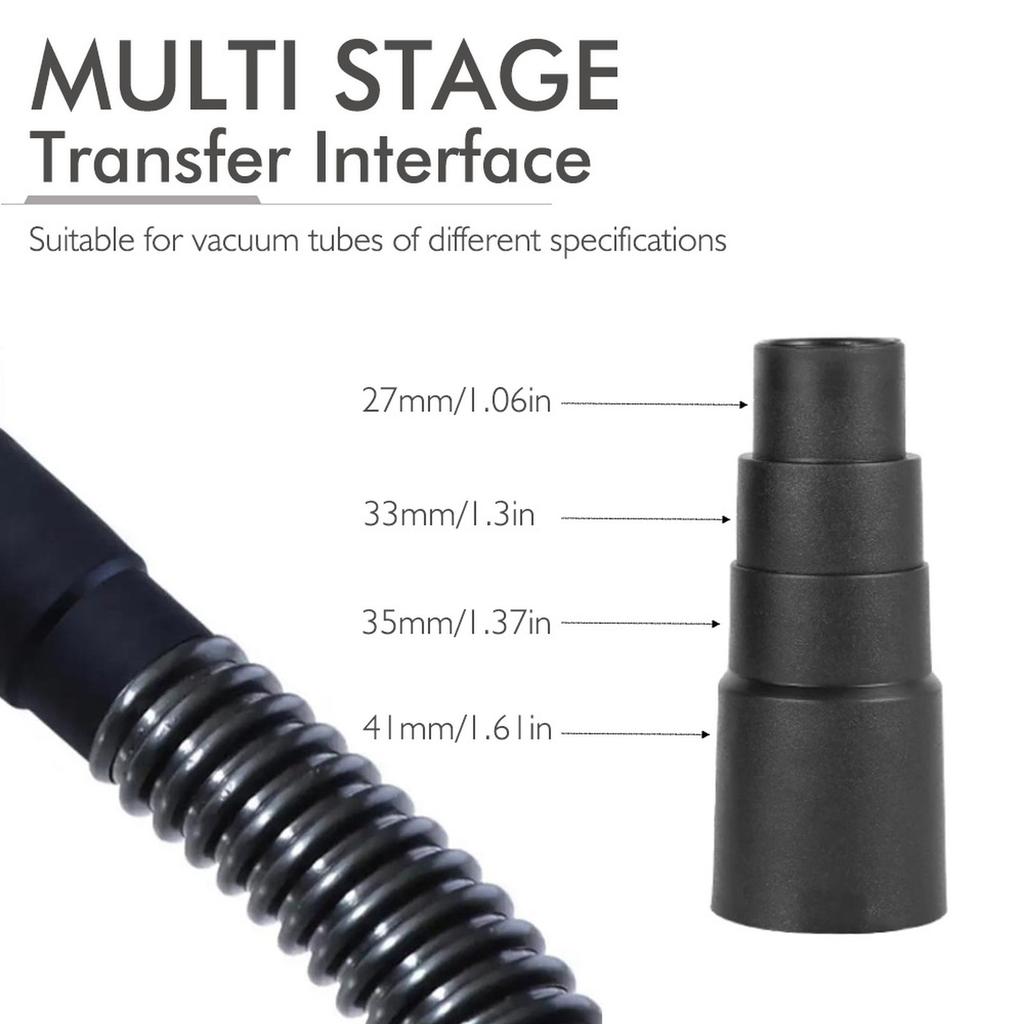 MULTI STAGE
Transfer Interface

Suitable for vacuum tubes of different specifications

27mm/1.06in

33mm/1.3in

35mm/1.37in

41mm/1.61in