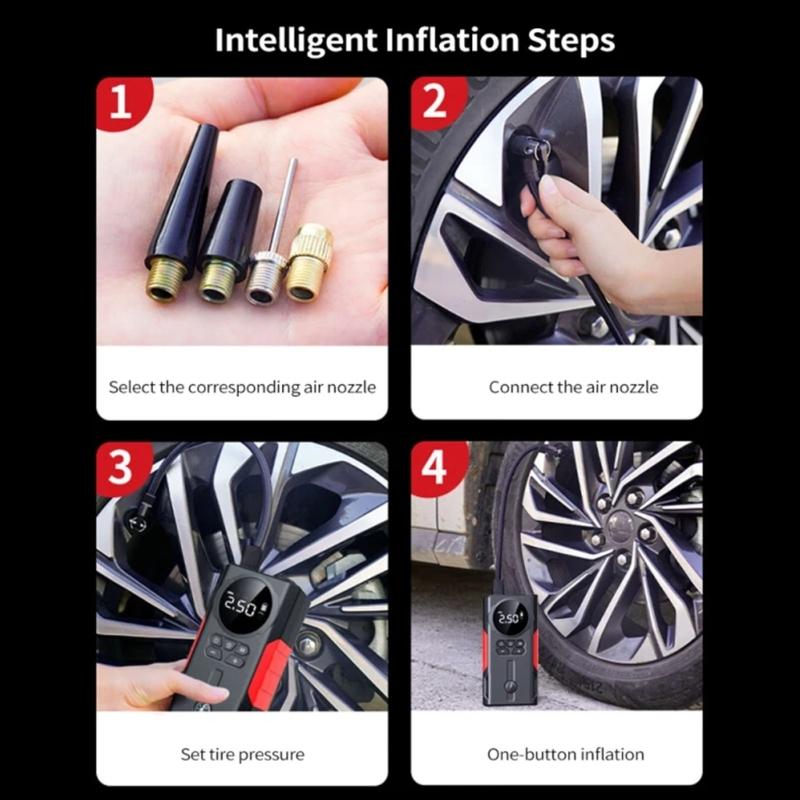 Intelligent Inflation Steps

1

Select the corresponding air nozzle

2

Connect the air nozzle

3

2.50

Set tire pressure

4

2.50

One-button inflation