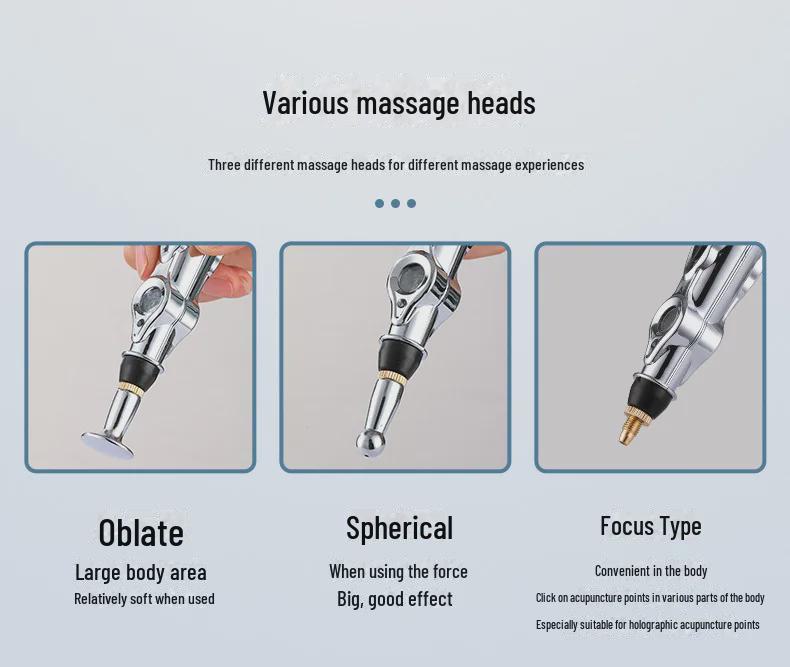 Various massage heads

Three different massage heads for different massage experiences

Oblate
Large body area
Relatively soft when used

Spherical
When using the force
Big, good effect

Focus Type
Convenient in the body
Click on acupuncture points in various parts of the body
Especially suitable for holographic acupuncture points