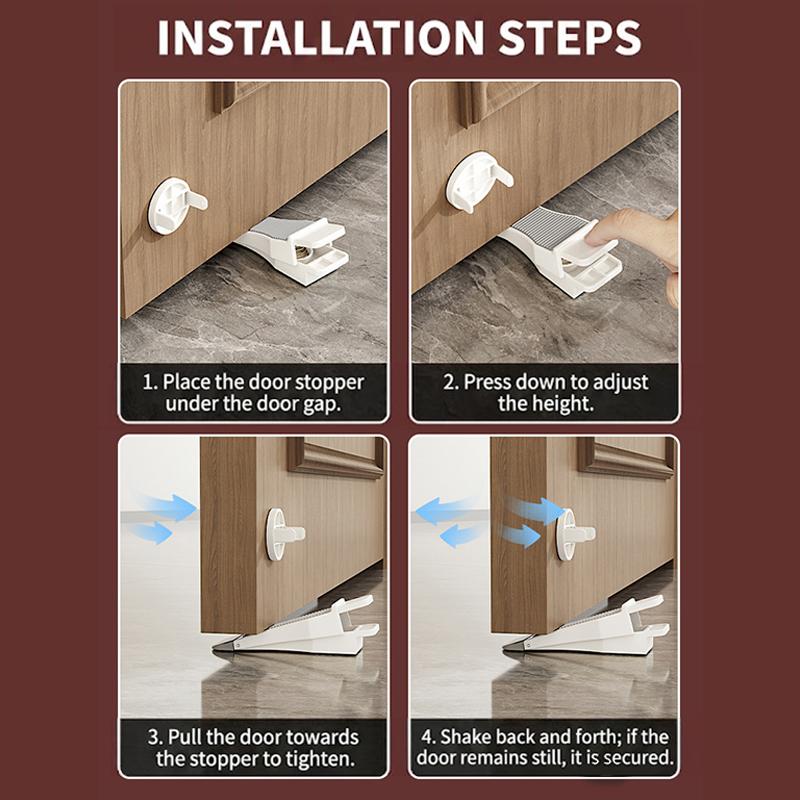 INSTALLATION STEPS

1. Place the door stopper under the door gap.

2. Press down to adjust the height.

3. Pull the door towards the stopper to tighten.

4. Shake back and forth; if the door remains still, it is secured.