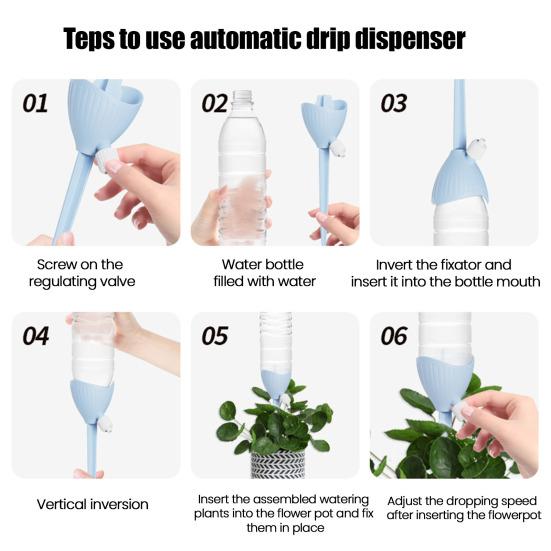 Teps to use automatic drip dispenser

01

Screw on the regulating valve

02

Water bottle filled with water

03

Invert the fixator and insert it into the bottle mouth

04

Vertical inversion

05

Insert the assembled watering plants into the flower pot and fix them in place

06

Adjust the dropping speed after inserting the flowerpot