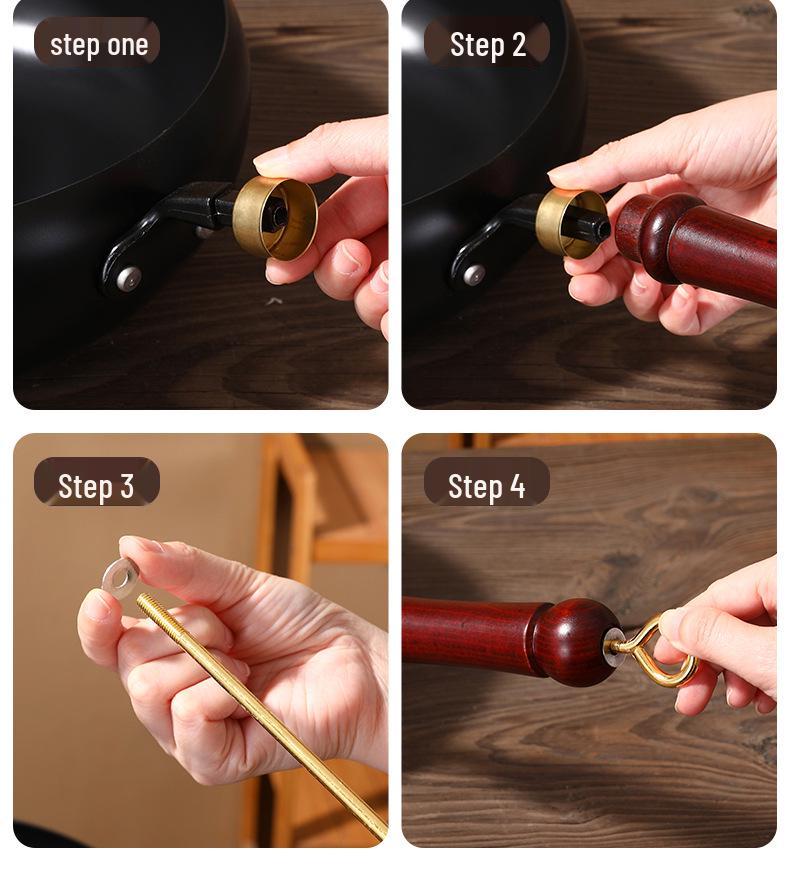 step one

Step 2

Step 3

Step 4