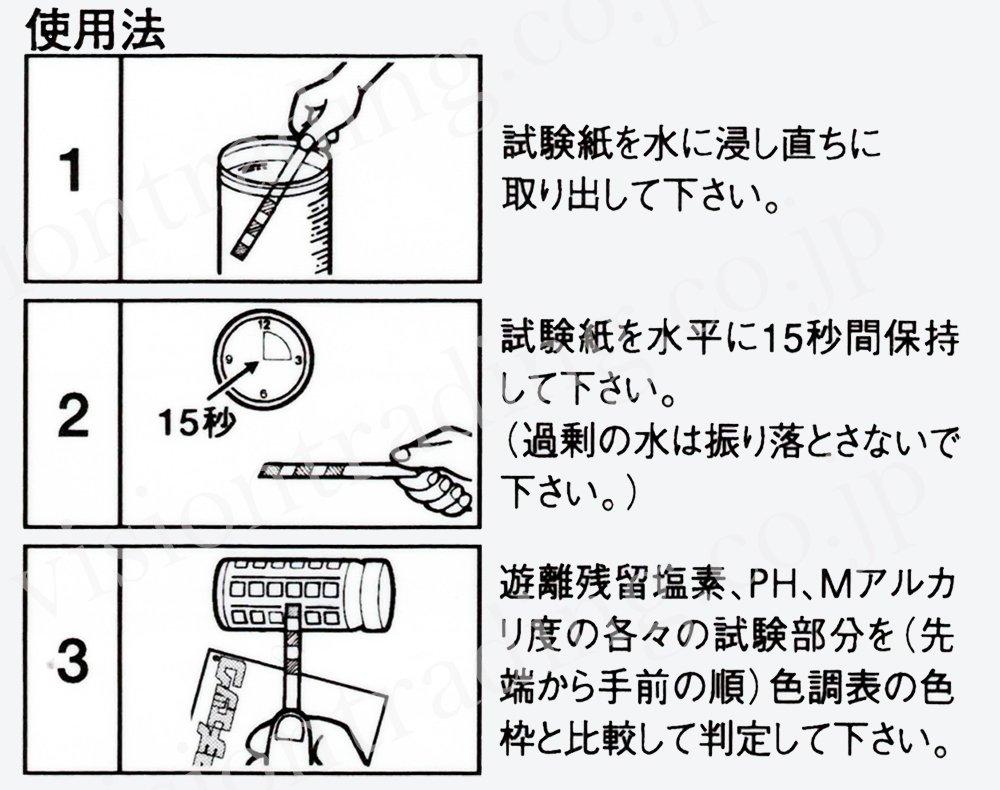 使用法

1

試験紙を水に浸し直ちに取り出して下さい。

2

12
3
6
9
15秒

試験紙を水平に15秒間保持して下さい。
(過剰の水は振り落とさないで下さい。)

3

遊離残留塩素、PH、Mアルカリ度の各々の試験部分を(先端から手前の順)色調表の色枠と比較して判定して下さい。

visiontrading.co.jp