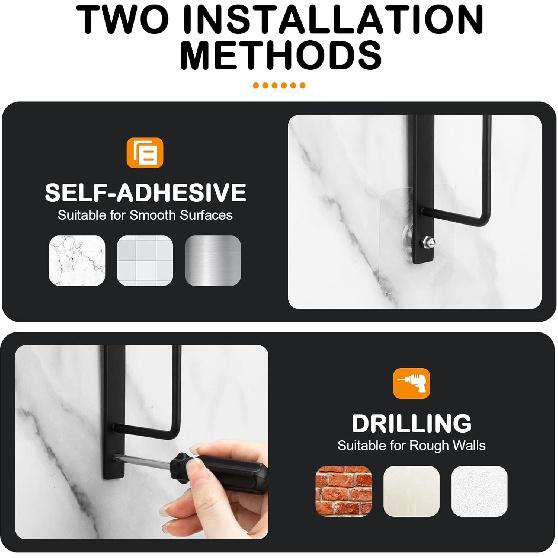 TWO INSTALLATION METHODS

SELF-ADHESIVE
Suitable for Smooth Surfaces

DRILLING
Suitable for Rough Walls