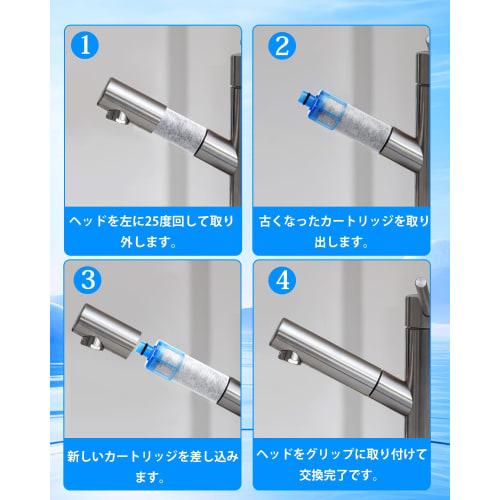 1

ヘッドを左に25度回して取り外します。

2

古くなったカートリッジを取り出します。

3

新しいカートリッジを差し込みます。

4

ヘッドをグリップに取り付けて交換完了です。