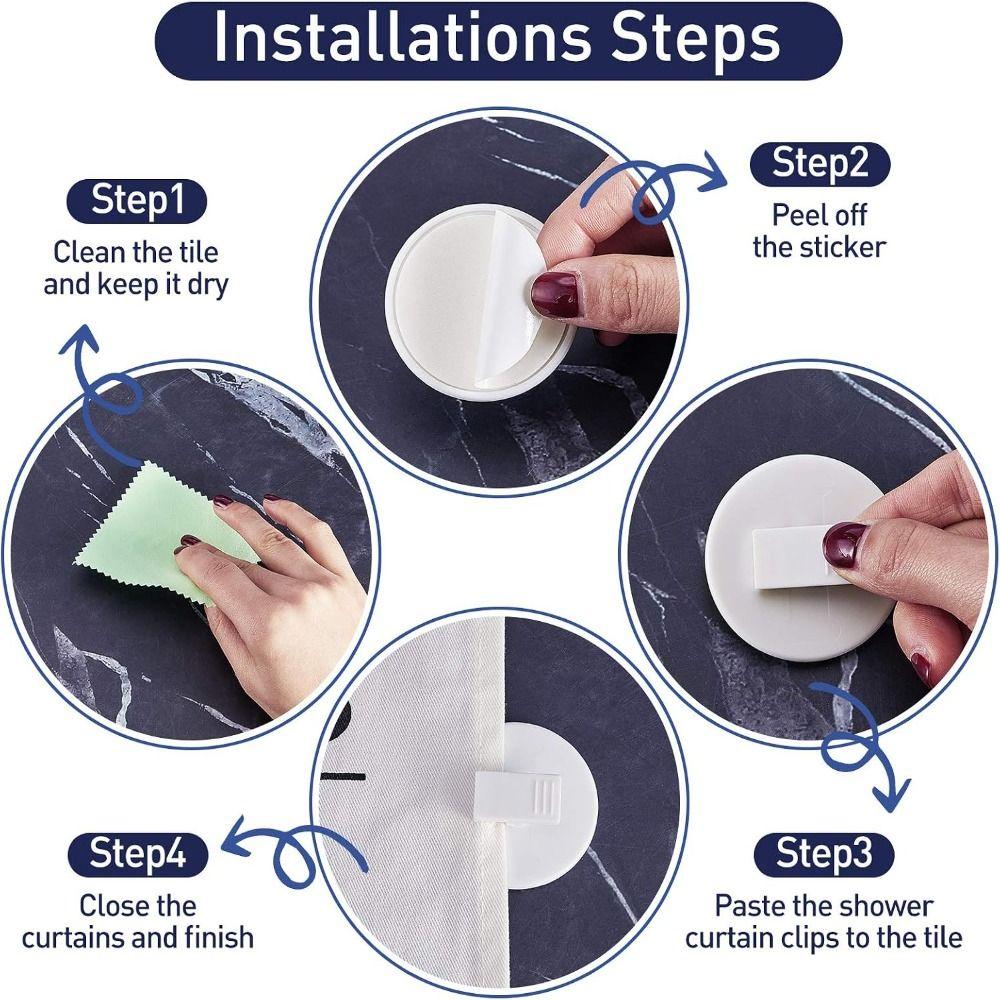 Installations Steps

Step1
Clean the tile and keep it dry

Step2
Peel off the sticker

Step3
Paste the shower curtain clips to the tile

Step4
Close the curtains and finish