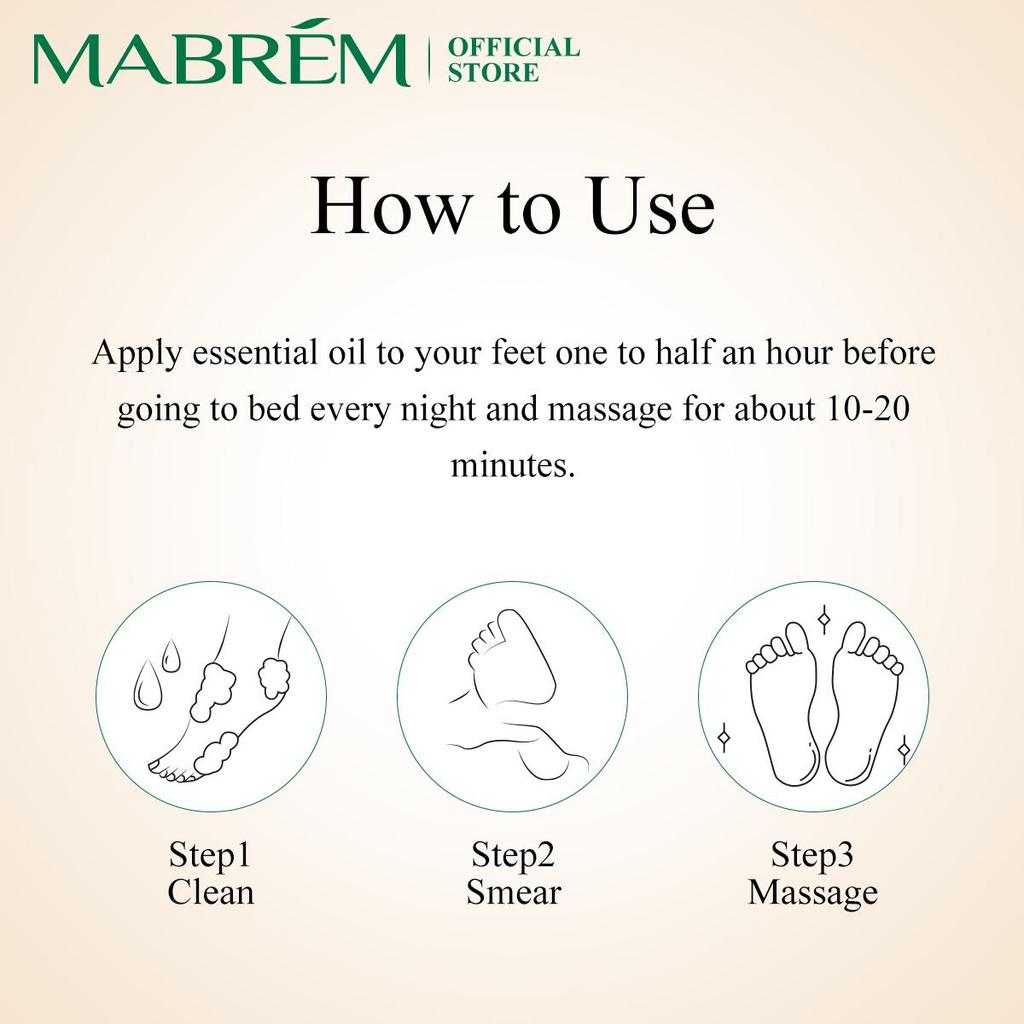 MABRÉM | OFFICIAL STORE

How to Use

Apply essential oil to your feet one to half an hour before going to bed every night and massage for about 10-20 minutes.

Step1
Clean

Step2
Smear

Step3
Massage