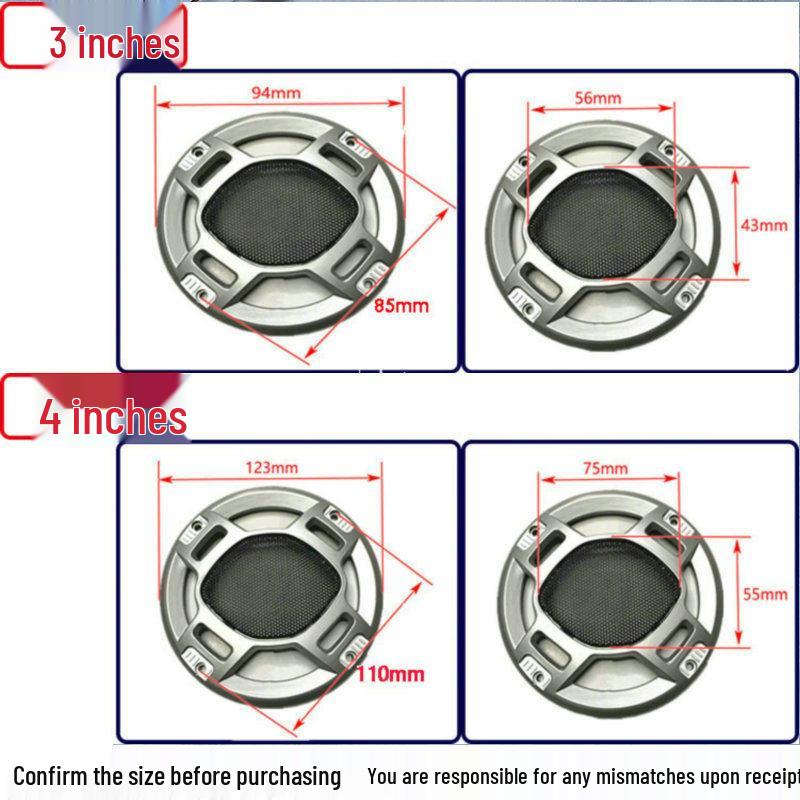 3 inches

94mm

85mm

56mm

43mm

4 inches

123mm

110mm

75mm

55mm

Confirm the size before purchasing You are responsible for any mismatches upon receipt