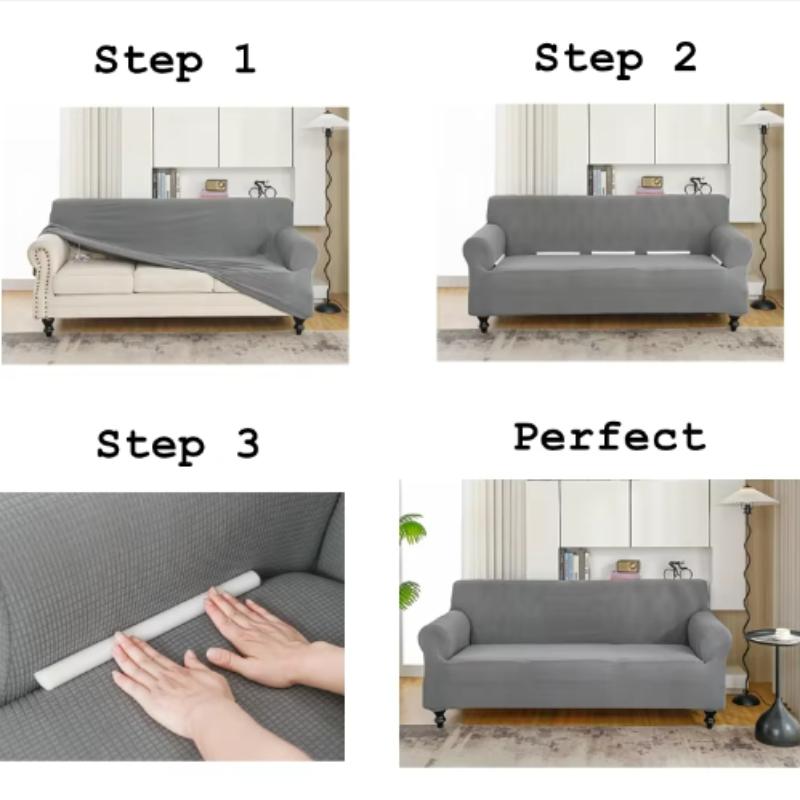 Step 1

Step 2

Step 3

Perfect